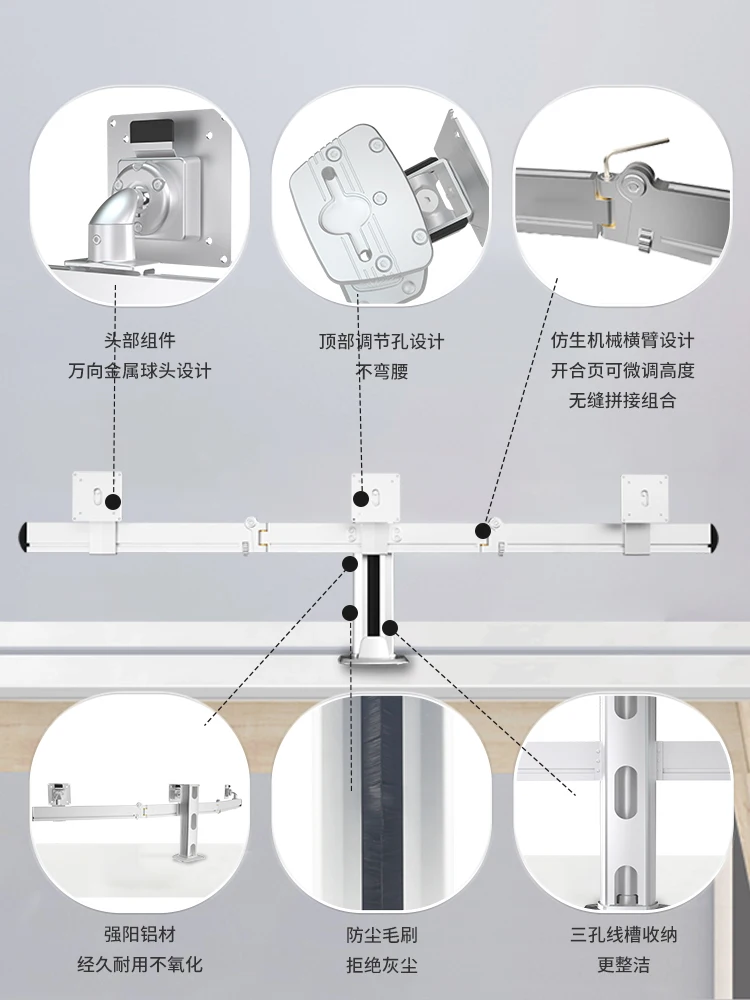 头部组件
万向金属球头设计

顶部调节孔设计
不弯腰

仿生机械横臂设计
开合页可微调高度
无缝拼接组合

强阳铝材
经久耐用不氧化

防尘毛刷
拒绝灰尘

三孔线槽收纳
更整洁