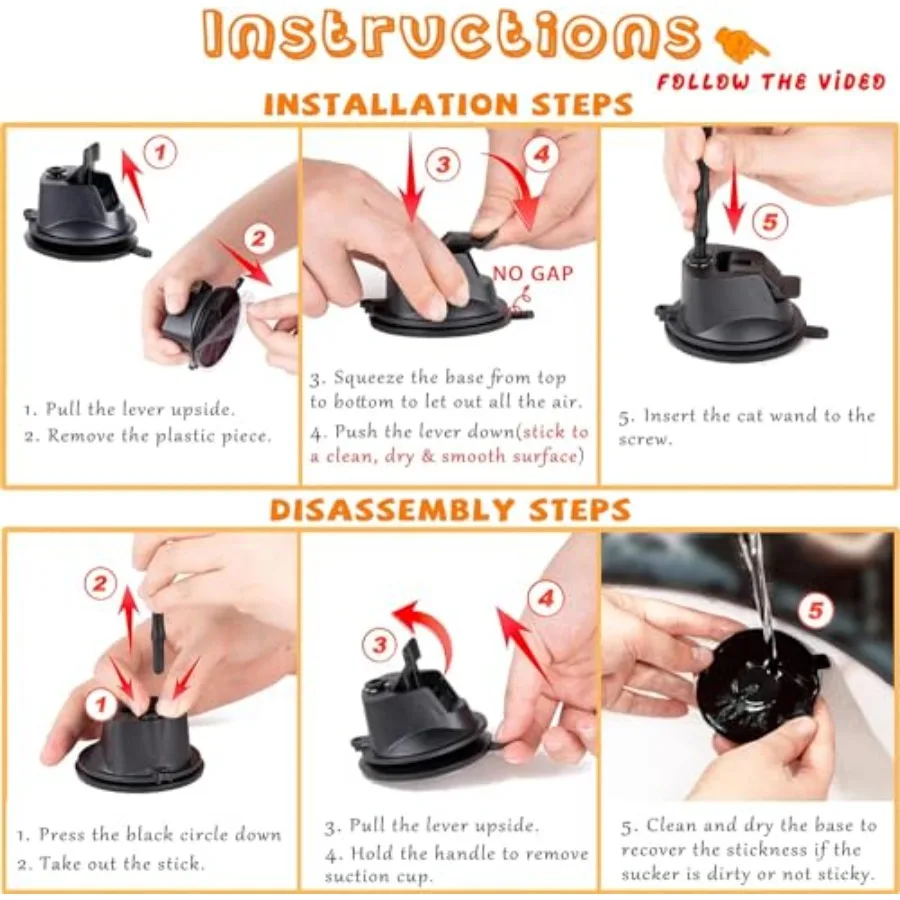 Instructions

FOLLOW THE VIDEO

INSTALLATION STEPS

1

2

1. Pull the lever upside.
2. Remove the plastic piece.

3

4

NO GAP

3. Squeeze the base from top to bottom to let out all the air.
4. Push the lever down(stick to a clean, dry & smooth surface)

5

5. Insert the cat wand to the screw.

DISASSEMBLY STEPS

2

1

1. Press the black circle down
2. Take out the stick.

3

4

3. Pull the lever upside.
4. Hold the handle to remove suction cup.

5

5. Clean and dry the base to recover the stickness if the sucker is dirty or not sticky.