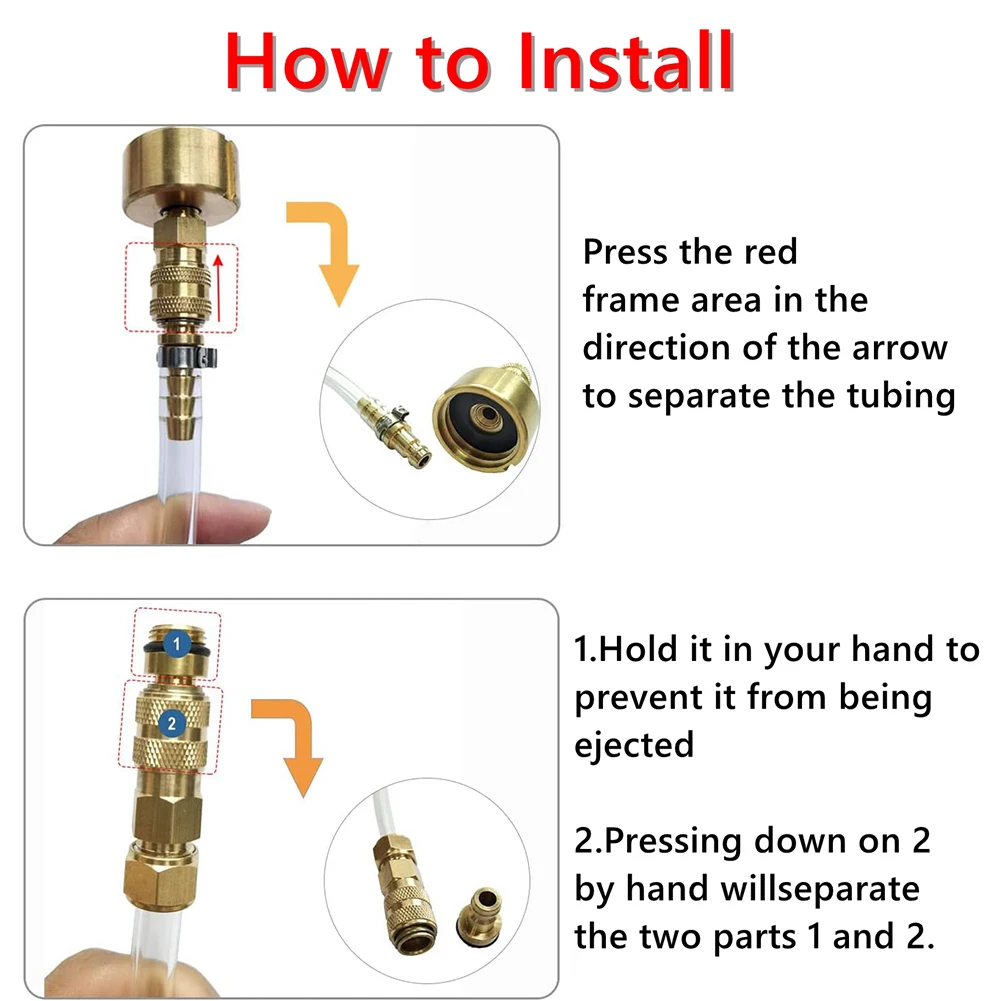 How to Install

Press the red frame area in the direction of the arrow to separate the tubing

1

2

1.Hold it in your hand to prevent it from being ejected

2.Pressing down on 2 by hand willseparate the two parts 1 and 2.