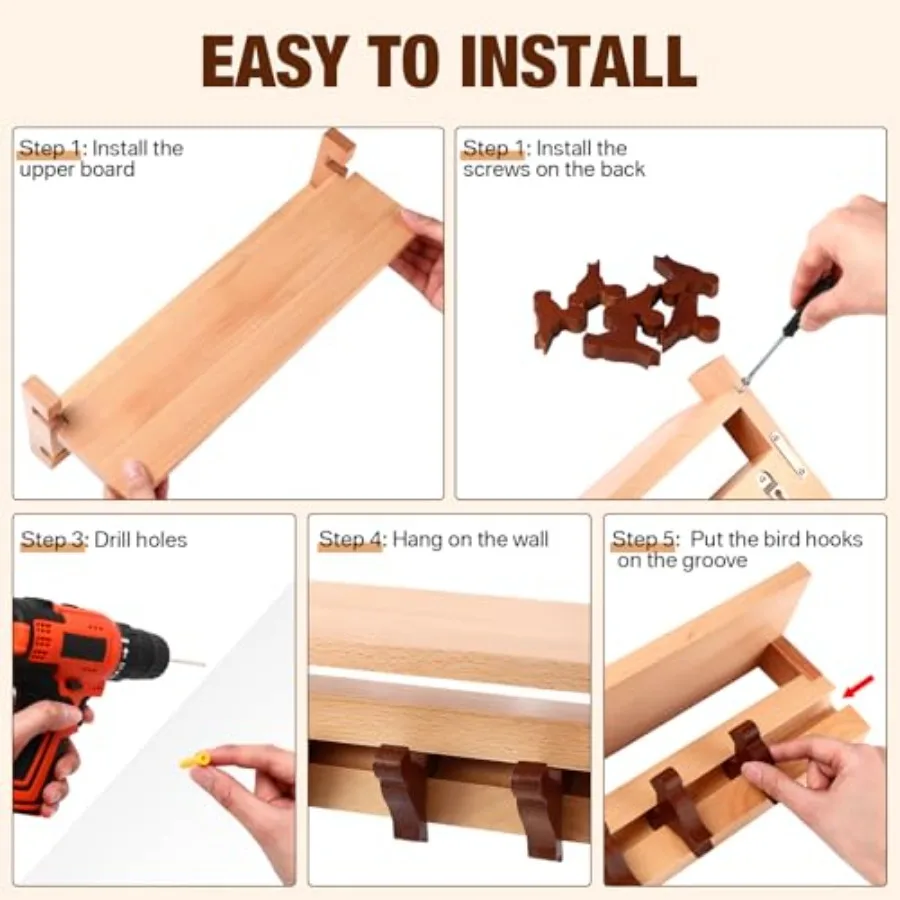 EASY TO INSTALL

Step 1: Install the upper board

Step 1: Install the screws on the back

Step 3: Drill holes

Step 4: Hang on the wall

Step 5: Put the bird hooks on the groove