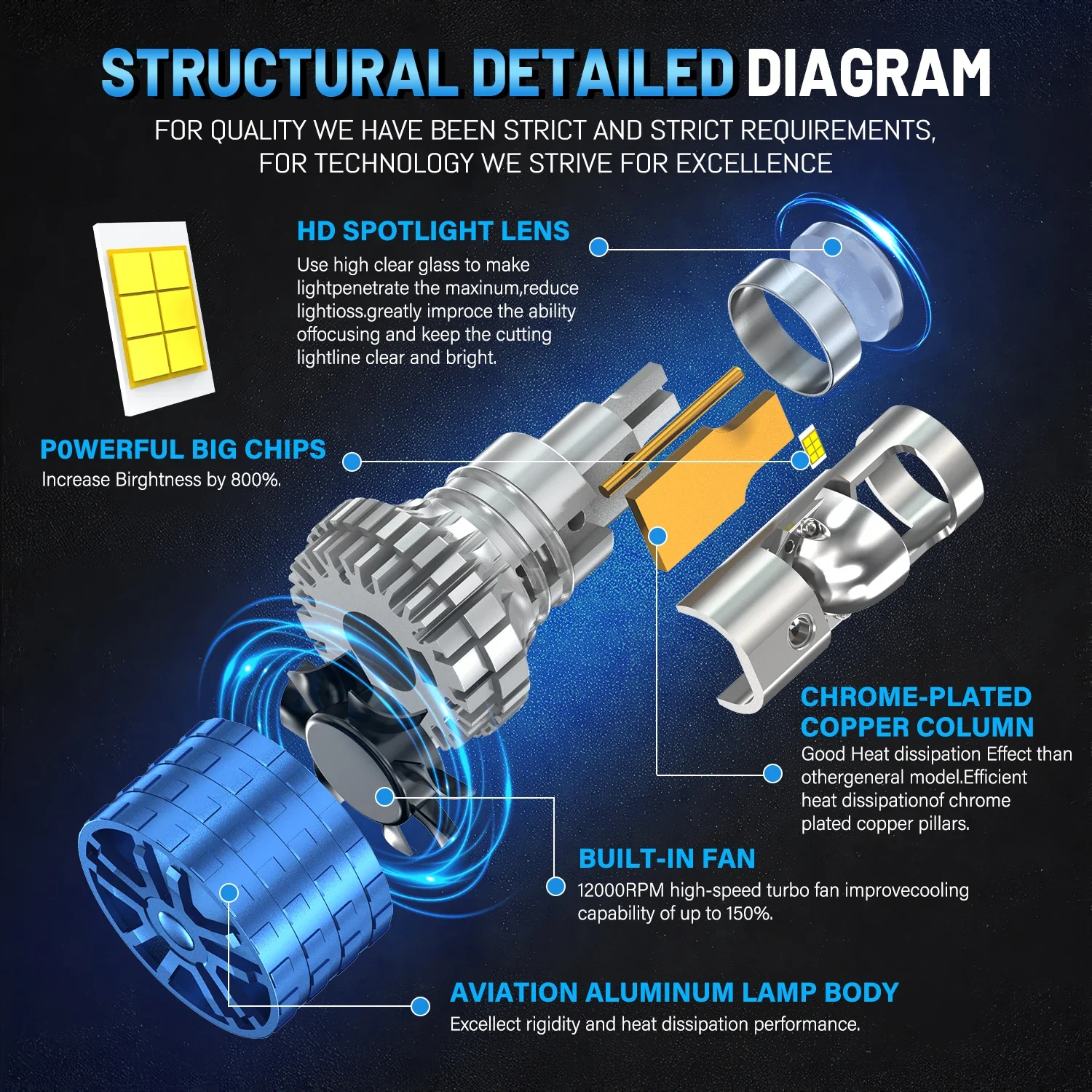 STRUCTURAL DETAILED DIAGRAM

FOR QUALITY WE HAVE BEEN STRICT AND STRICT REQUIREMENTS, FOR TECHNOLOGY WE STRIVE FOR EXCELLENCE

HD SPOTLIGHT LENS

Use high clear glass to make lightpenetrate the maxinum,reduce lightioss.greatly improce the ability offocusing and keep the cutting lightline clear and bright.

P0WERFUL BIG CHIPS

Increase Birghtness by 800%.

CHROME-PLATED COPPER COLUMN

Good Heat dissipation Effect than othergeneral model.Efficient heat dissipationof chrome plated copper pillars.

BUILT-IN FAN

12000RPM high-speed turbo fan improvecooling capability of up to 150%.

AVIATION ALUMINUM LAMP BODY

Excellect rigidity and heat dissipation performance.