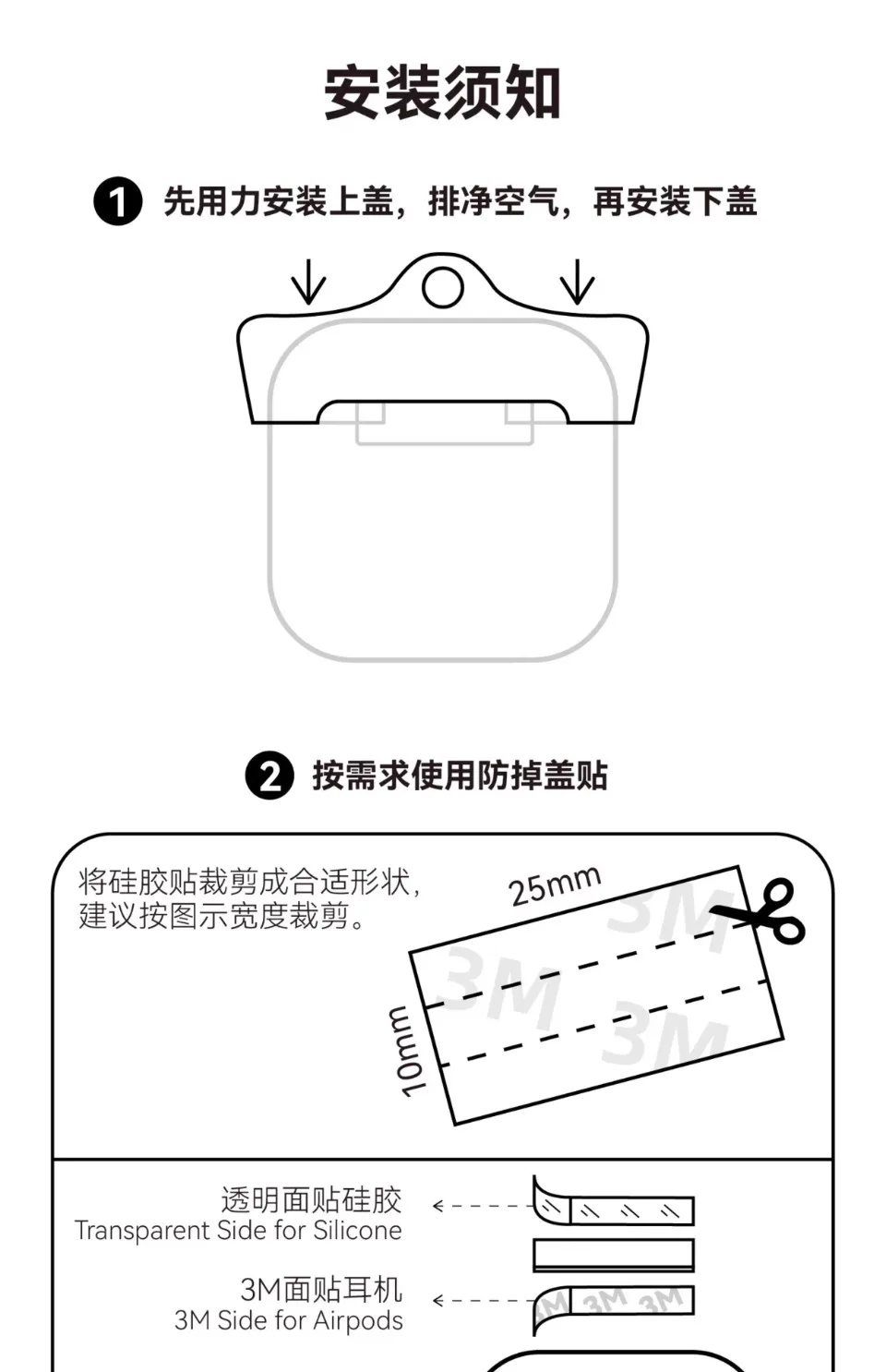 安装须知

1 先用力安装上盖，排净空气，再安装下盖

2 按需求使用防掉盖贴

将硅胶贴裁剪成合适形状，建议按图示宽度裁剪。

25mm

10mm

3M 3M 3M

透明面贴硅胶
Transparent Side for Silicone

3M面贴耳机
3M Side for Airpods

3M 3M 3M