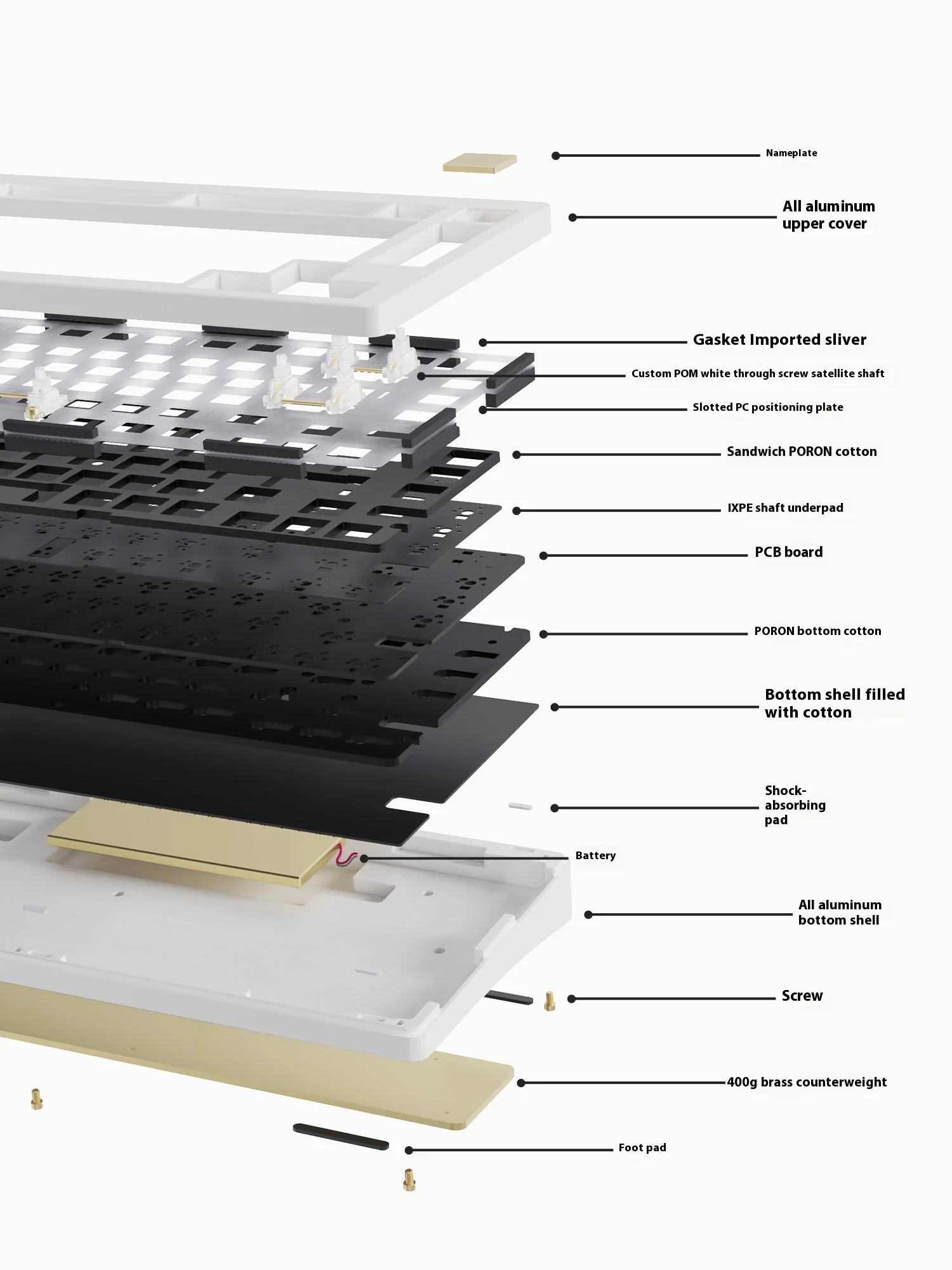 Nameplate

All aluminum upper cover

Gasket Imported sliver

Custom POM white through screw satellite shaft

Slotted PC positioning plate

Sandwich PORON cotton

IXPE shaft underpad

PCB board

PORON bottom cotton

Bottom shell filled with cotton

Shock-absorbing pad

Battery

All aluminum bottom shell

Screw

400g brass counterweight

Foot pad