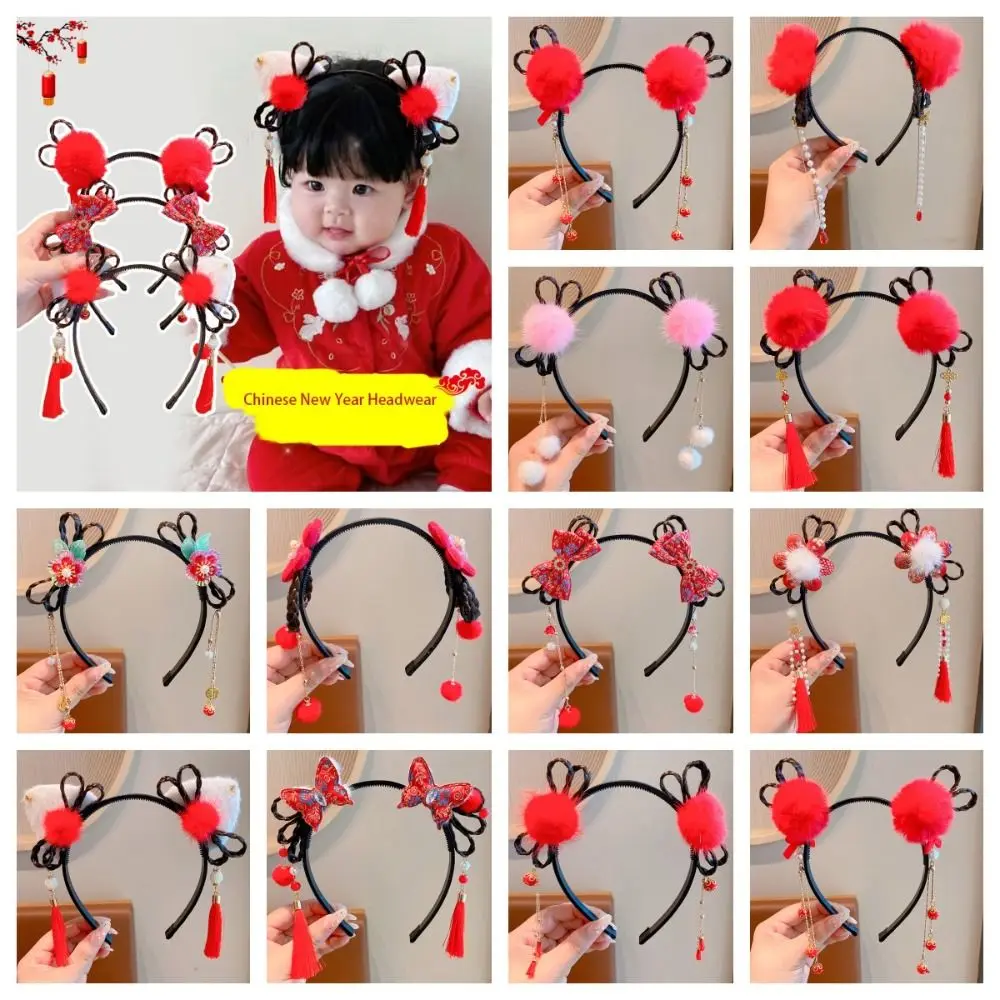 Chinese New Year Headwear