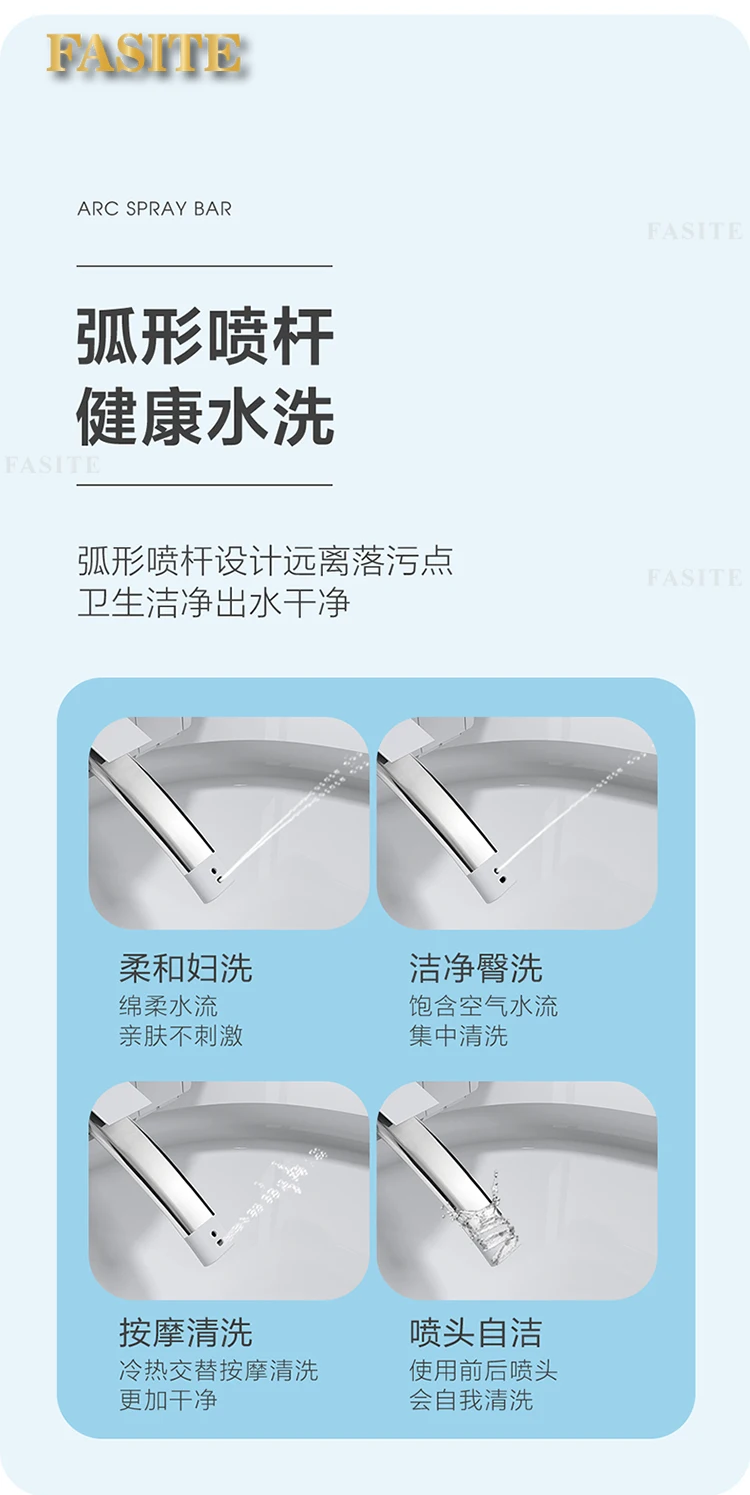 FASITE

ARC SPRAY BAR

FASITE

弧形喷杆
健康水洗

FASITE

弧形喷杆设计远离落污点
卫生洁净出水干净

FASITE

柔和妇洗
绵柔水流
亲肤不刺激

洁净臀洗
饱含空气水流
集中清洗

按摩清洗
冷热交替按摩清洗
更加干净

喷头自洁
使用前后喷头
会自我清洗