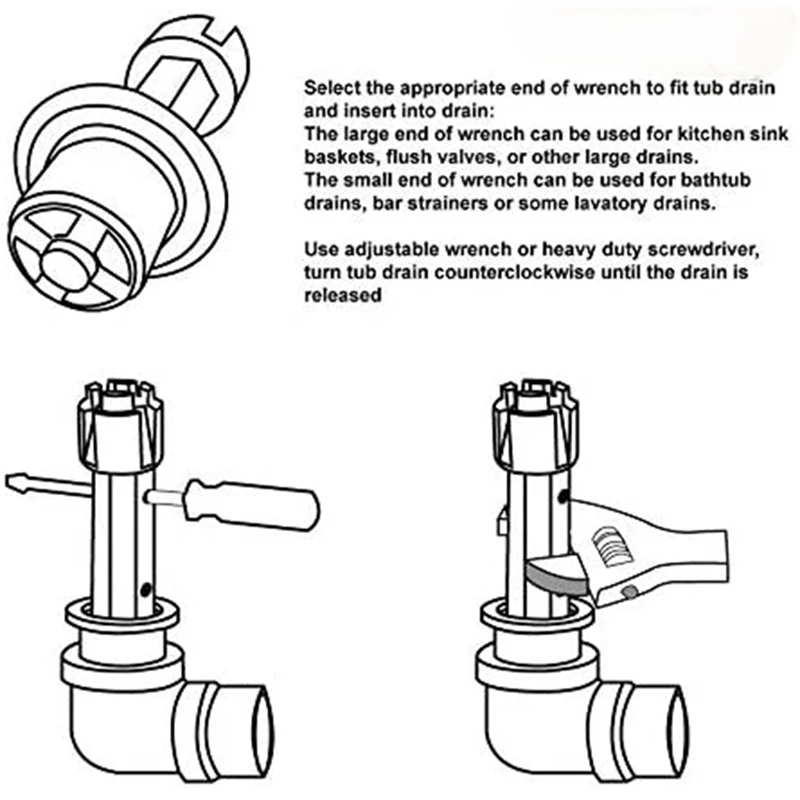 Select the appropriate end of wrench to fit tub drain and insert into drain:
The large end of wrench can be used for kitchen sink baskets, flush valves, or other large drains.
The small end of wrench can be used for bathtub drains, bar strainers or some lavatory drains.

Use adjustable wrench or heavy duty screwdriver, turn tub drain counterclockwise until the drain is released