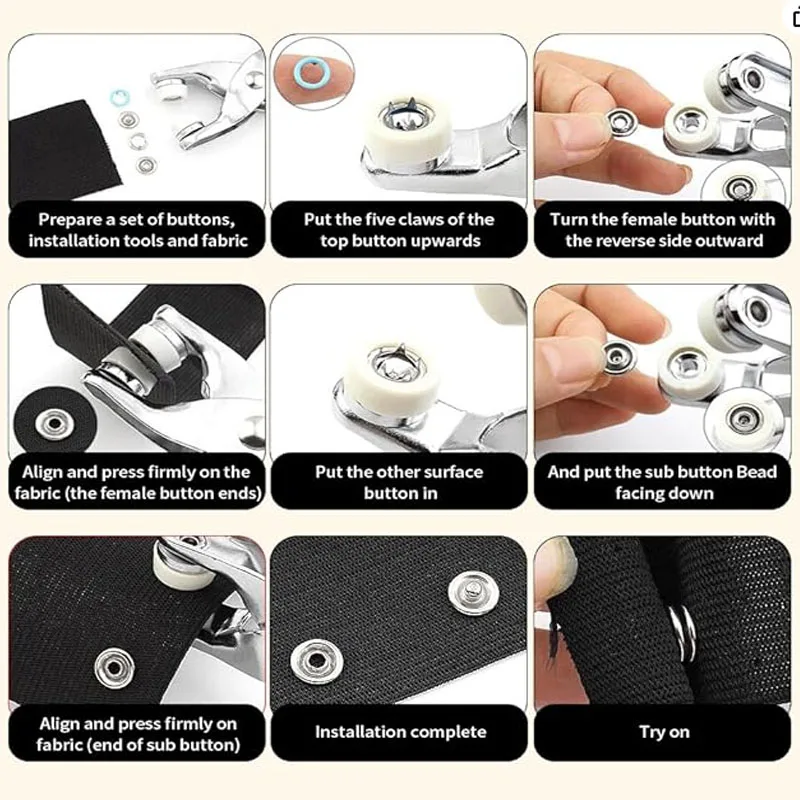 Prepare a set of buttons, installation tools and fabric

Put the five claws of the top button upwards

Turn the female button with the reverse side outward

Align and press firmly on the fabric (the female button ends)

Put the other surface button in

And put the sub button Bead facing down

Align and press firmly on fabric (end of sub button)

Installation complete

Try on