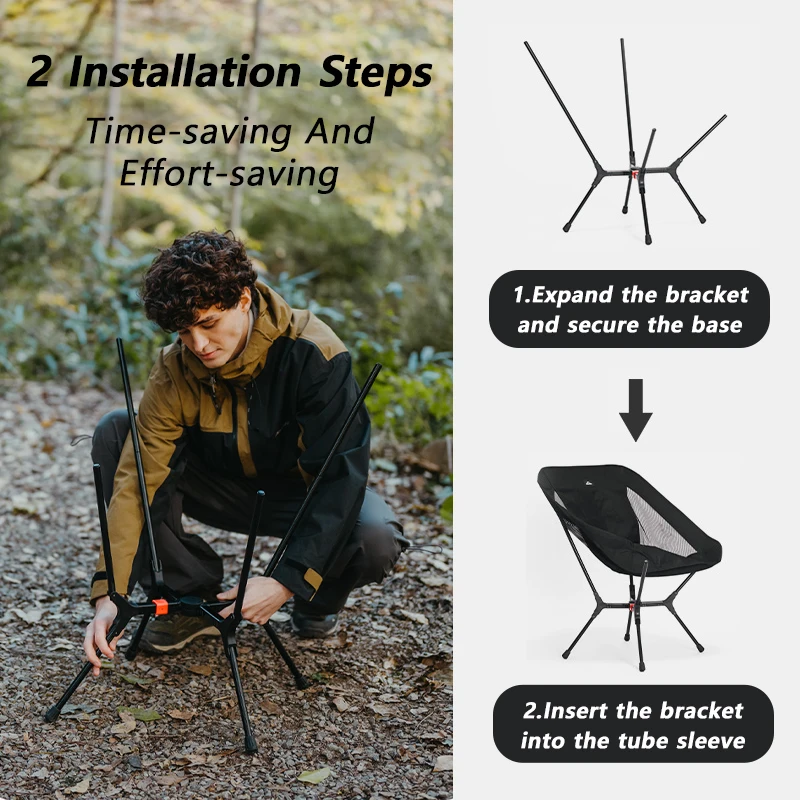 2 Installation Steps

Time-saving And Effort-saving

1.Expand the bracket and secure the base

2.Insert the bracket into the tube sleeve