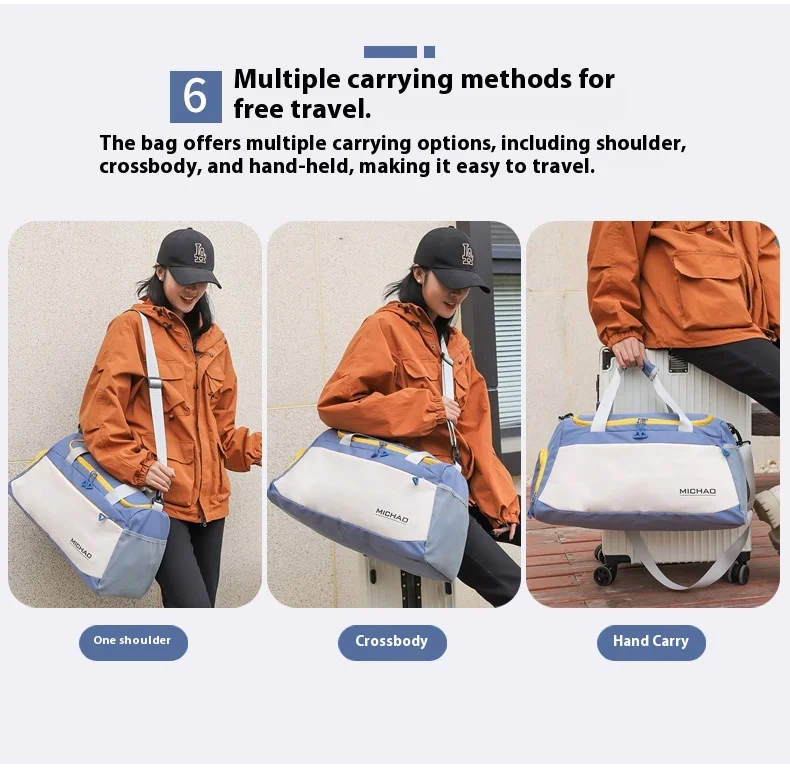 6 Multiple carrying methods for free travel.

The bag offers multiple carrying options, including shoulder, crossbody, and hand-held, making it easy to travel.

LA

MICHAO

LA

MICHAO

MICHAO

One shoulder

Crossbody

Hand Carry