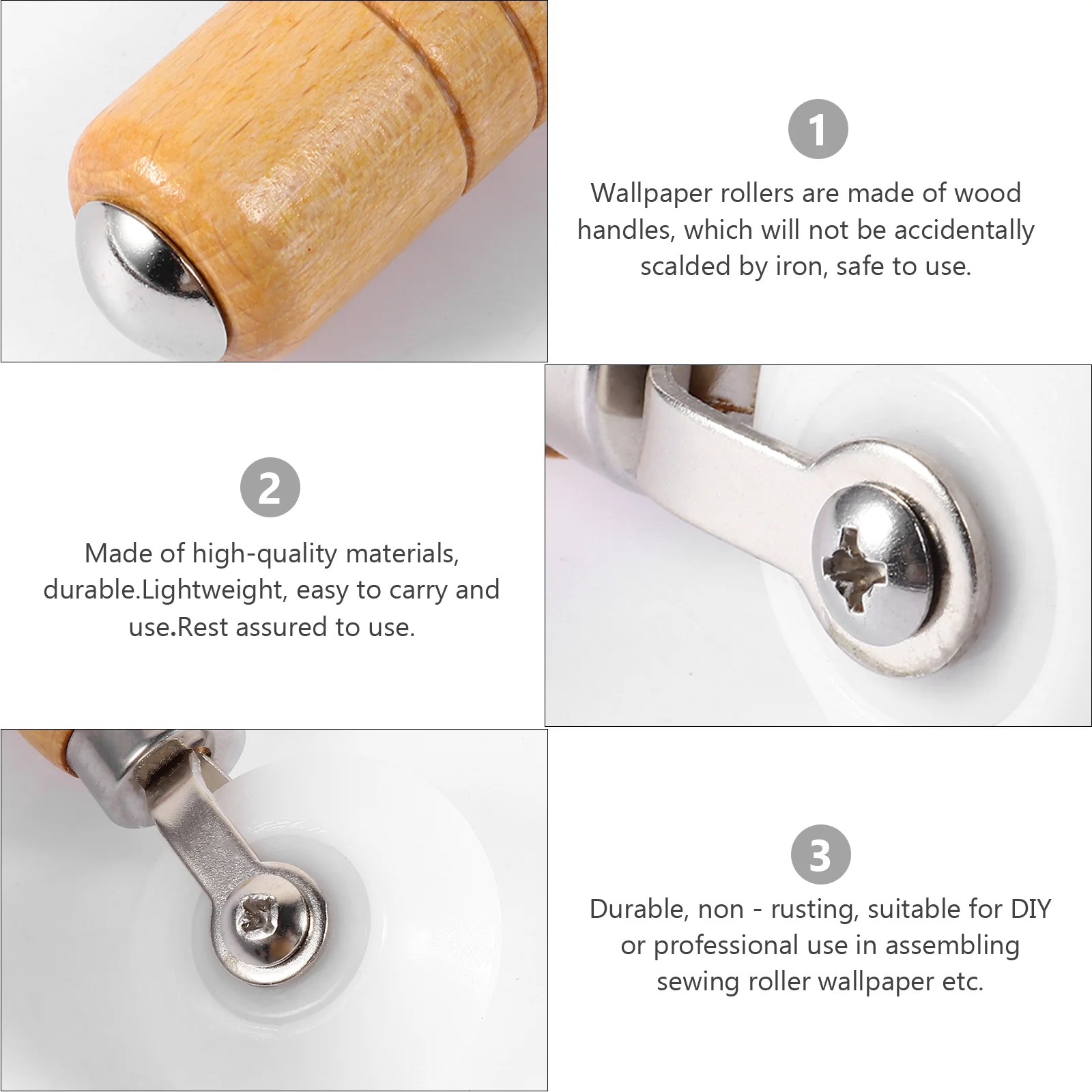 1

Wallpaper rollers are made of wood handles, which will not be accidentally scalded by iron, safe to use.

2

Made of high-quality materials, durable.Lightweight, easy to carry and use.Rest assured to use.

3

Durable, non - rusting, suitable for DIY or professional use in assembling sewing roller wallpaper etc.