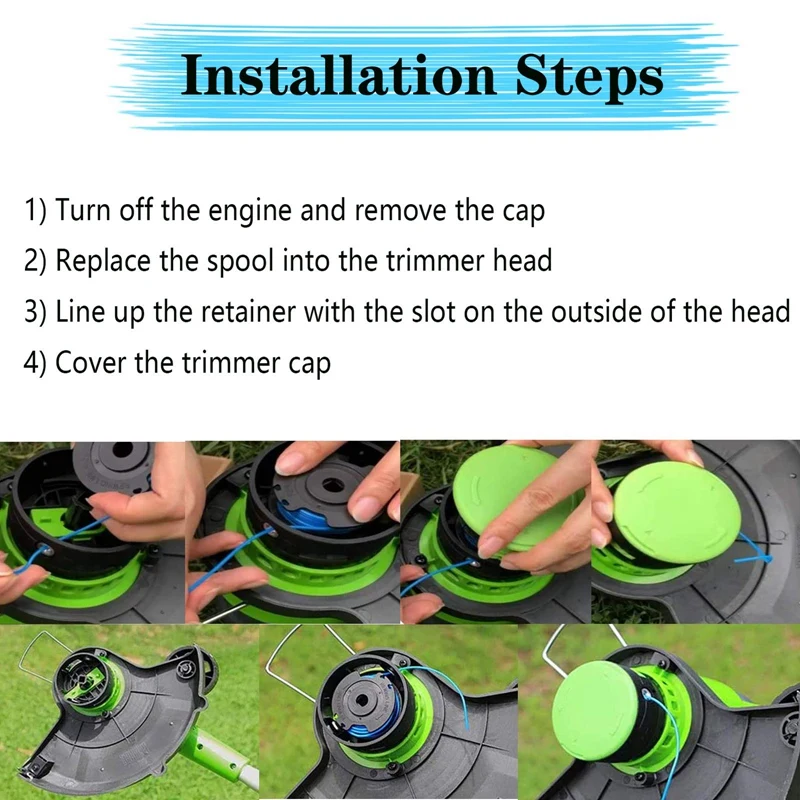 Installation Steps

1) Turn off the engine and remove the cap
2) Replace the spool into the trimmer head
3) Line up the retainer with the slot on the outside of the head
4) Cover the trimmer cap