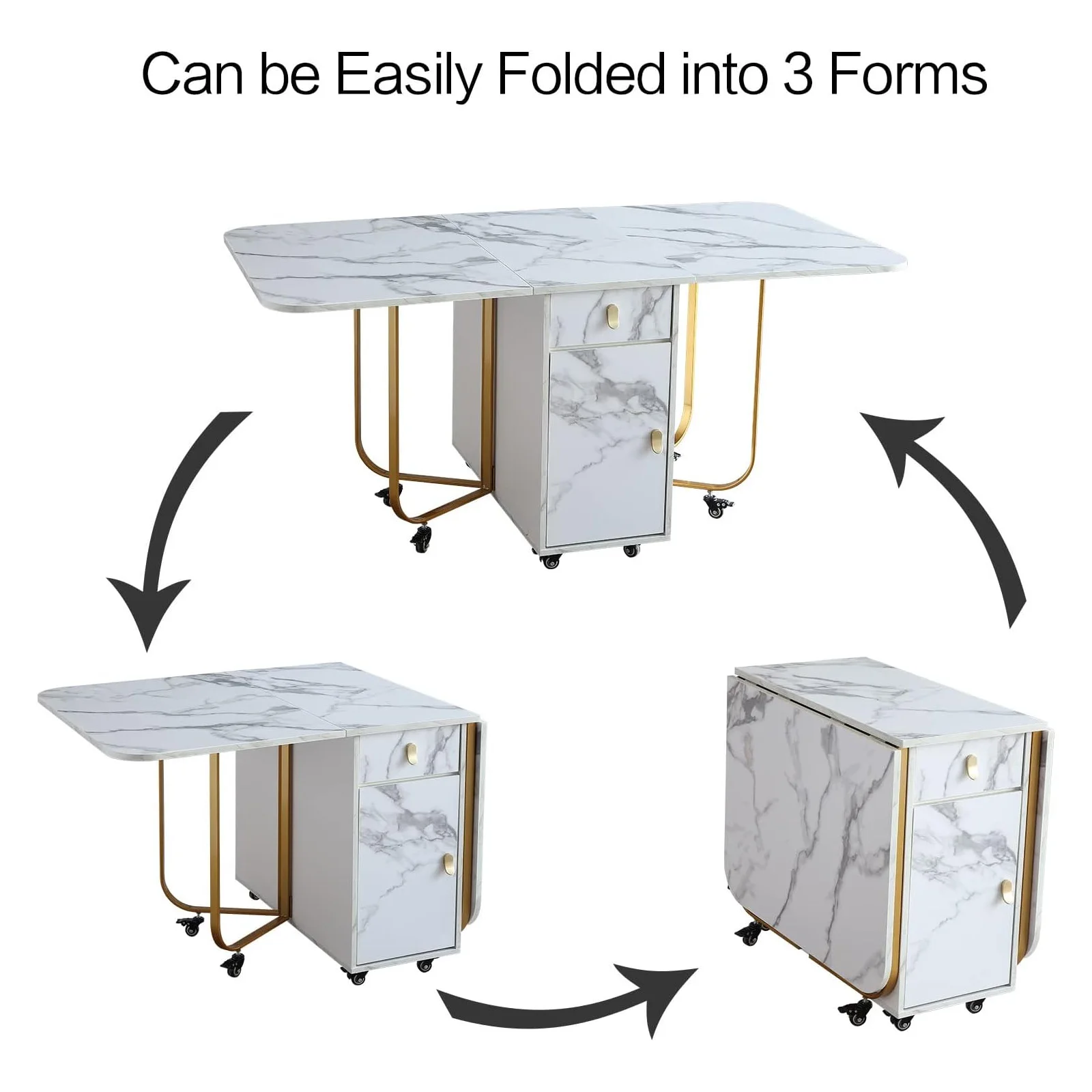 Can be Easily Folded into 3 Forms