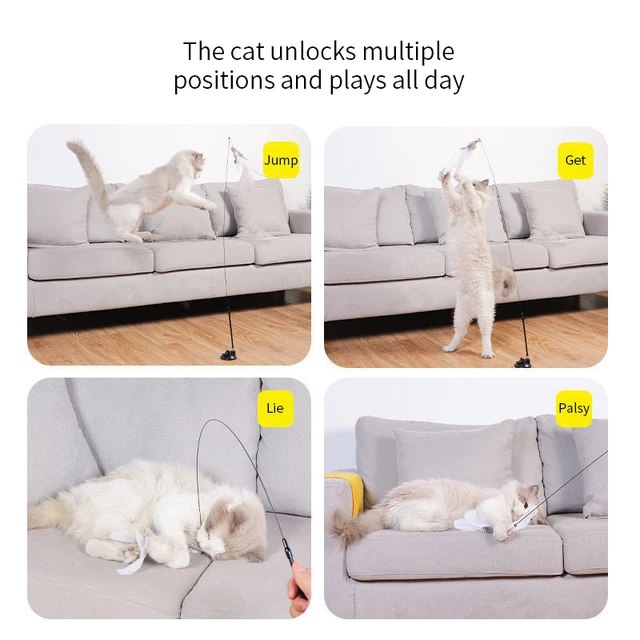 The cat unlocks multiple positions and plays all day

Jump

Get

Lie

Palsy