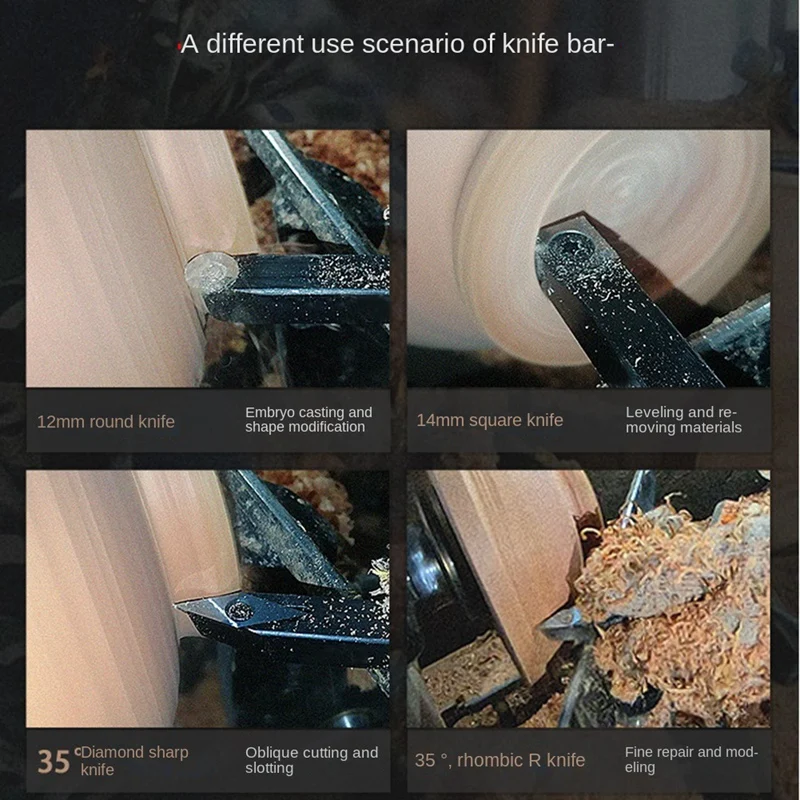 A different use scenario of knife bar-

12mm round knife

Embryo casting and shape modification

14mm square knife

Leveling and removing materials

35 °Diamond sharp knife

Oblique cutting and slotting

35 °, rhombic R knife

Fine repair and modeling