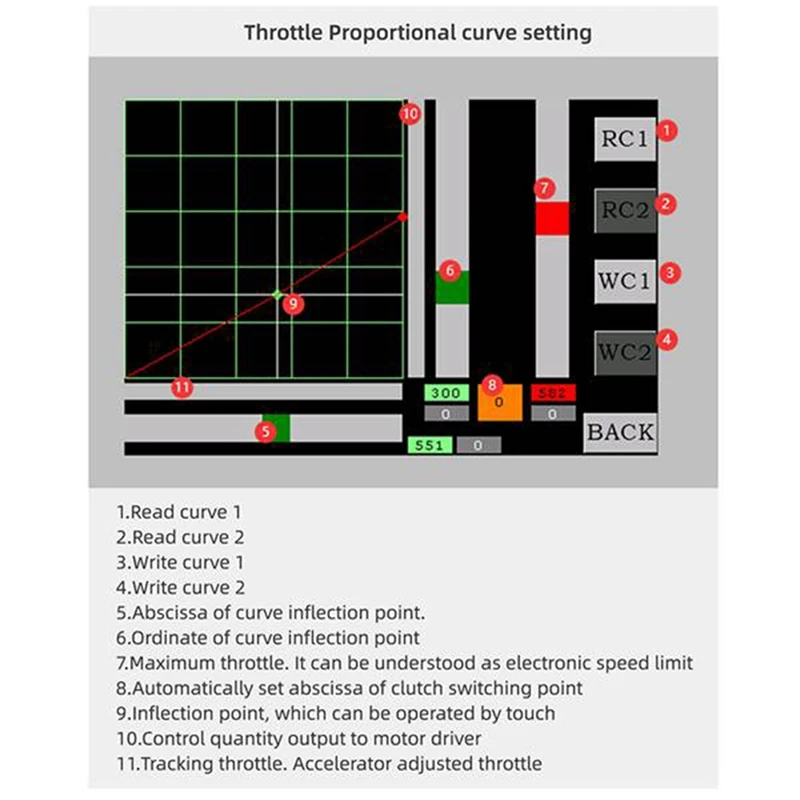 Throttle Proportional curve setting

10

RC1 1

7

RC2 2

6

WC1 3

9

WC2 4

11

300

8

582

0

0

0

5

BACK

551

0

1.Read curve 1
2.Read curve 2
3.Write curve 1
4.Write curve 2
5.Abscissa of curve inflection point.
6.Ordinate of curve inflection point
7.Maximum throttle. It can be understood as electronic speed limit
8.Automatically set abscissa of clutch switching point
9.Inflection point, which can be operated by touch
10.Control quantity output to motor driver
11.Tracking throttle. Accelerator adjusted throttle