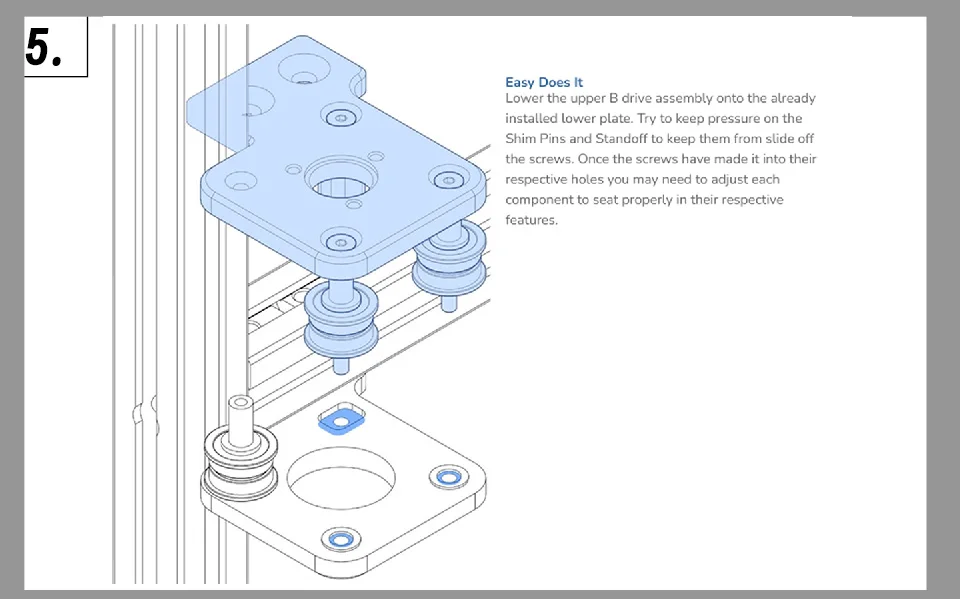 5.

Easy Does It

Lower the upper B drive assembly onto the already installed lower plate. Try to keep pressure on the Shim Pins and Standoff to keep them from slide off the screws. Once the screws have made it into their respective holes you may need to adjust each component to seat properly in their respective features.