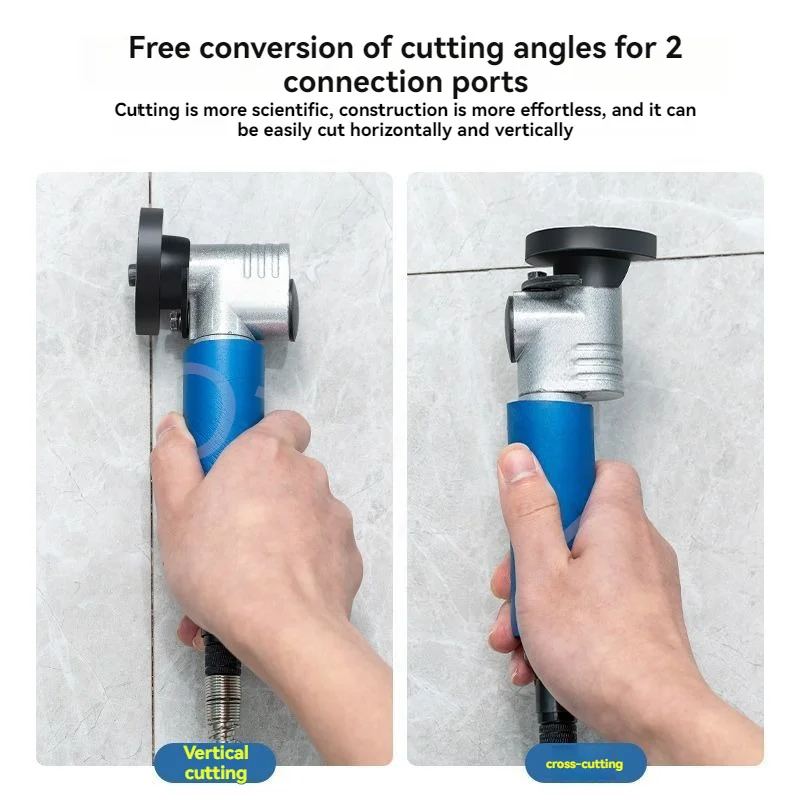 Free conversion of cutting angles for 2 connection ports

Cutting is more scientific, construction is more effortless, and it can be easily cut horizontally and vertically

Vertical cutting

cross-cutting