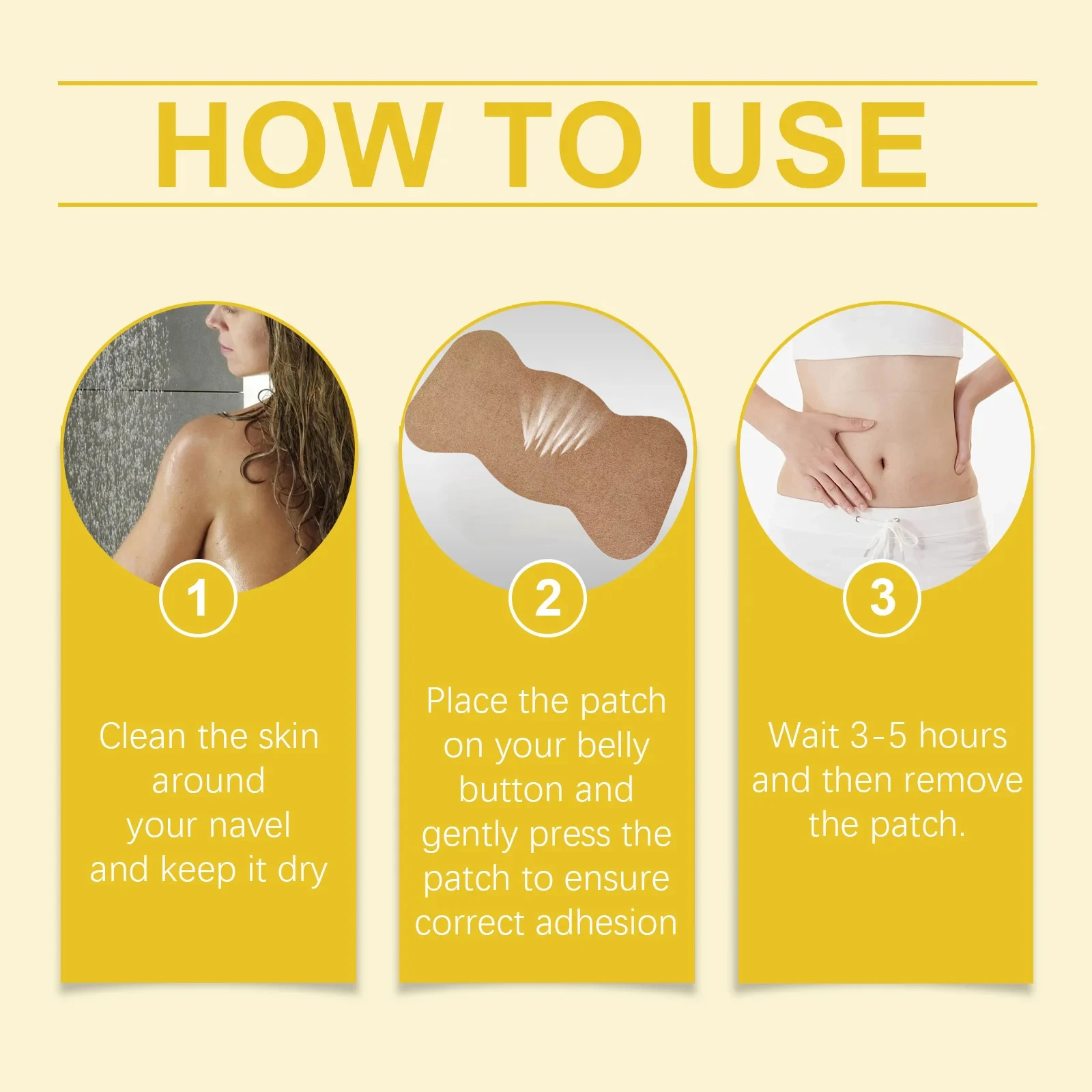 HOW TO USE

1

Clean the skin around your navel and keep it dry

2

Place the patch on your belly button and gently press the patch to ensure correct adhesion

3

Wait 3-5 hours and then remove the patch.