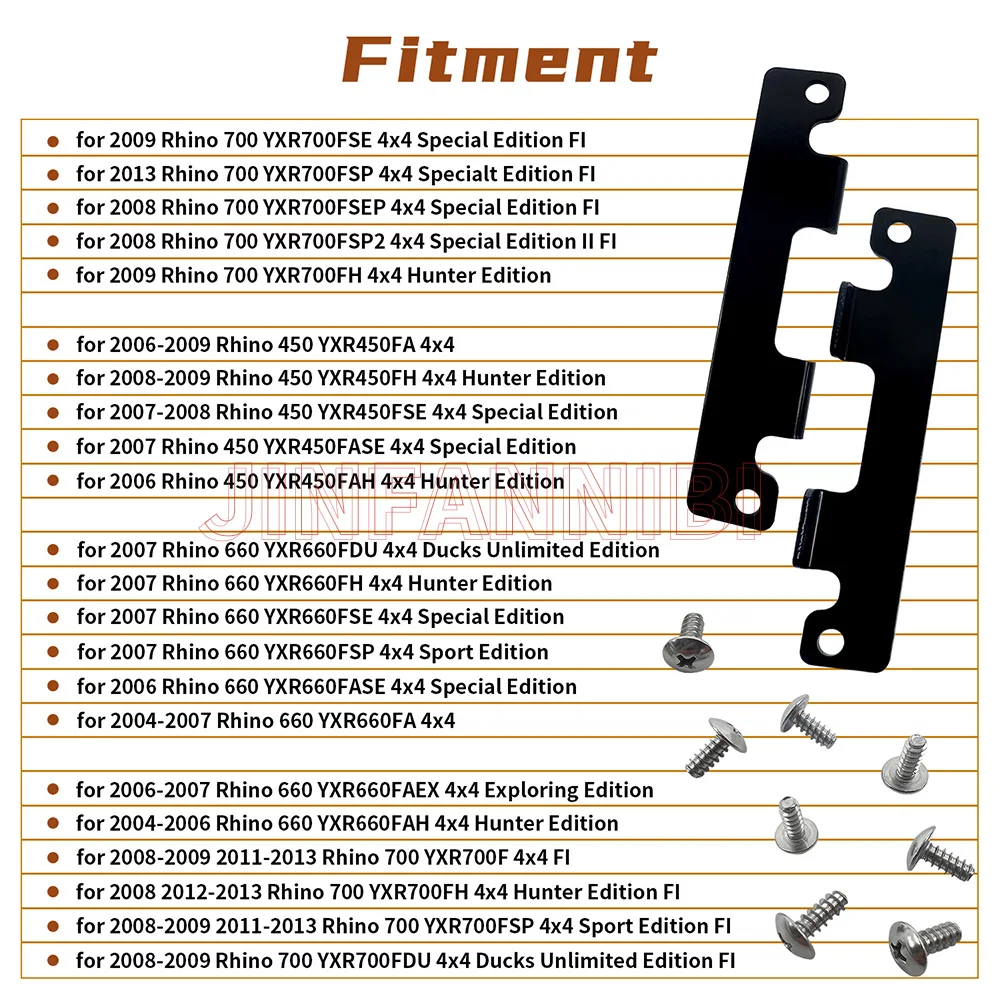 Fitment

- for 2009 Rhino 700 YXR700FSE 4x4 Special Edition FI
- for 2013 Rhino 700 YXR700FSP 4x4 Specialt Edition FI
- for 2008 Rhino 700 YXR700FSEP 4x4 Special Edition FI
- for 2008 Rhino 700 YXR700FSP2 4x4 Special Edition II FI
- for 2009 Rhino 700 YXR700FH 4x4 Hunter Edition

- for 2006-2009 Rhino 450 YXR450FA 4x4
- for 2008-2009 Rhino 450 YXR450FH 4x4 Hunter Edition
- for 2007-2008 Rhino 450 YXR450FSE 4x4 Special Edition
- for 2007 Rhino 450 YXR450FASE 4x4 Special Edition
- for 2006 Rhino 450 YXR450FAH 4x4 Hunter Edition

JINFANNIBI

- for 2007 Rhino 660 YXR660FDU 4x4 Ducks Unlimited Edition
- for 2007 Rhino 660 YXR660FH 4x4 Hunter Edition
- for 2007 Rhino 660 YXR660FSE 4x4 Special Edition
- for 2007 Rhino 660 YXR660FSP 4x4 Sport Edition
- for 2006 Rhino 660 YXR660FASE 4x4 Special Edition
- for 2004-2007 Rhino 660 YXR660FA 4x4

- for 2006-2007 Rhino 660 YXR660FAEX 4x4 Exploring Edition
- for 2004-2006 Rhino 660 YXR660FAH 4x4 Hunter Edition
- for 2008-2009 2011-2013 Rhino 700 YXR700F 4x4 FI
- for 2008 2012-2013 Rhino 700 YXR700FH 4x4 Hunter Edition FI
- for 2008-2009 2011-2013 Rhino 700 YXR700FSP 4x4 Sport Edition FI
- for 2008-2009 Rhino 700 YXR700FDU 4x4 Ducks Unlimited Edition FI