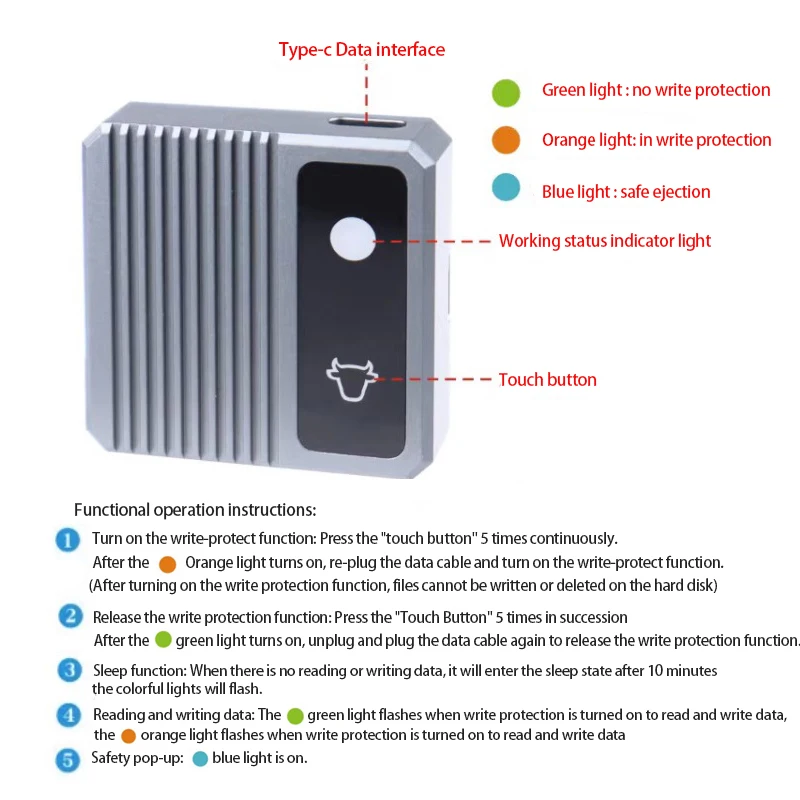 Type-c Data interface

Green light : no write protection

Orange light: in write protection

Blue light : safe ejection

Working status indicator light

Touch button

Functional operation instructions:

1 Turn on the write-protect function: Press the "touch button" 5 times continuously. After the Orange light turns on, re-plug the data cable and turn on the write-protect function. (After turning on the write protection function, files cannot be written or deleted on the hard disk)

2 Release the write protection function: Press the "Touch Button" 5 times in succession After the green light turns on, unplug and plug the data cable again to release the write protection function.

3 Sleep function: When there is no reading or writing data, it will enter the sleep state after 10 minutes the colorful lights will flash.

4 Reading and writing data: The green light flashes when write protection is turned on to read and write data, the orange light flashes when write protection is turned on to read and write data

5 Safety pop-up: blue light is on.