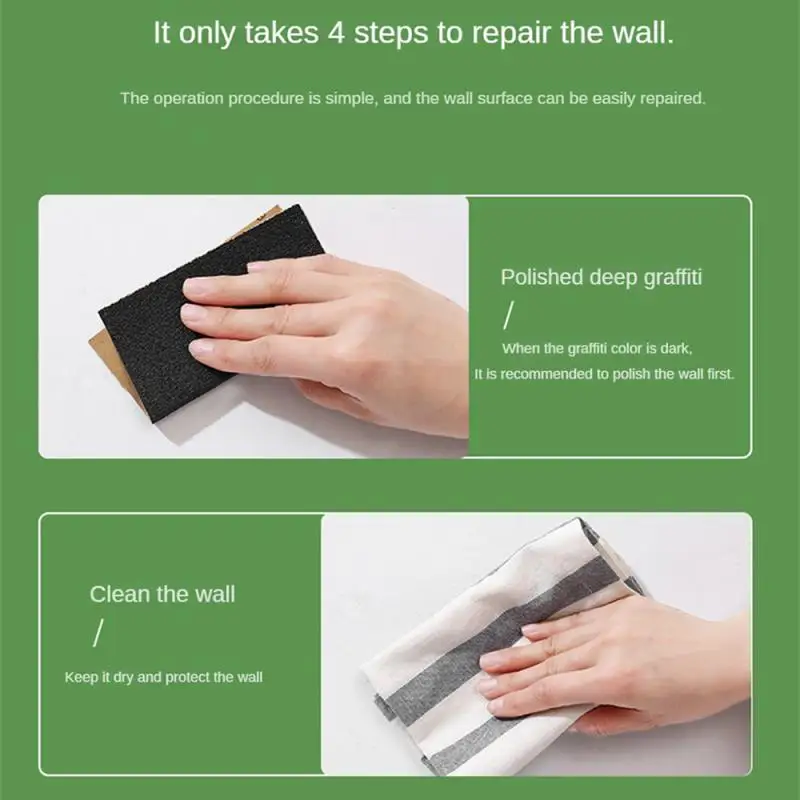 It only takes 4 steps to repair the wall.

The operation procedure is simple, and the wall surface can be easily repaired.

Polished deep graffiti

/

When the graffiti color is dark,
It is recommended to polish the wall first.

Clean the wall

/

Keep it dry and protect the wall