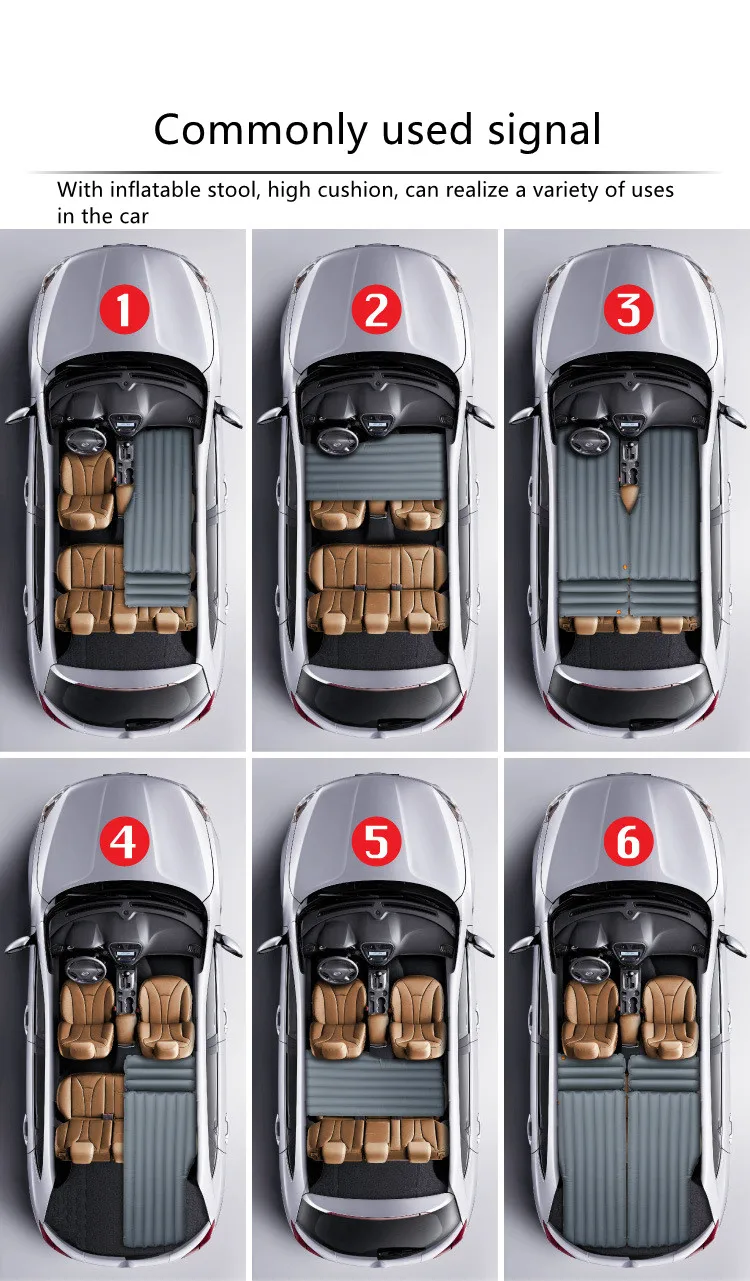 Commonly used signal

With inflatable stool, high cushion, can realize a variety of uses in the car

1

2

3

4

5

6