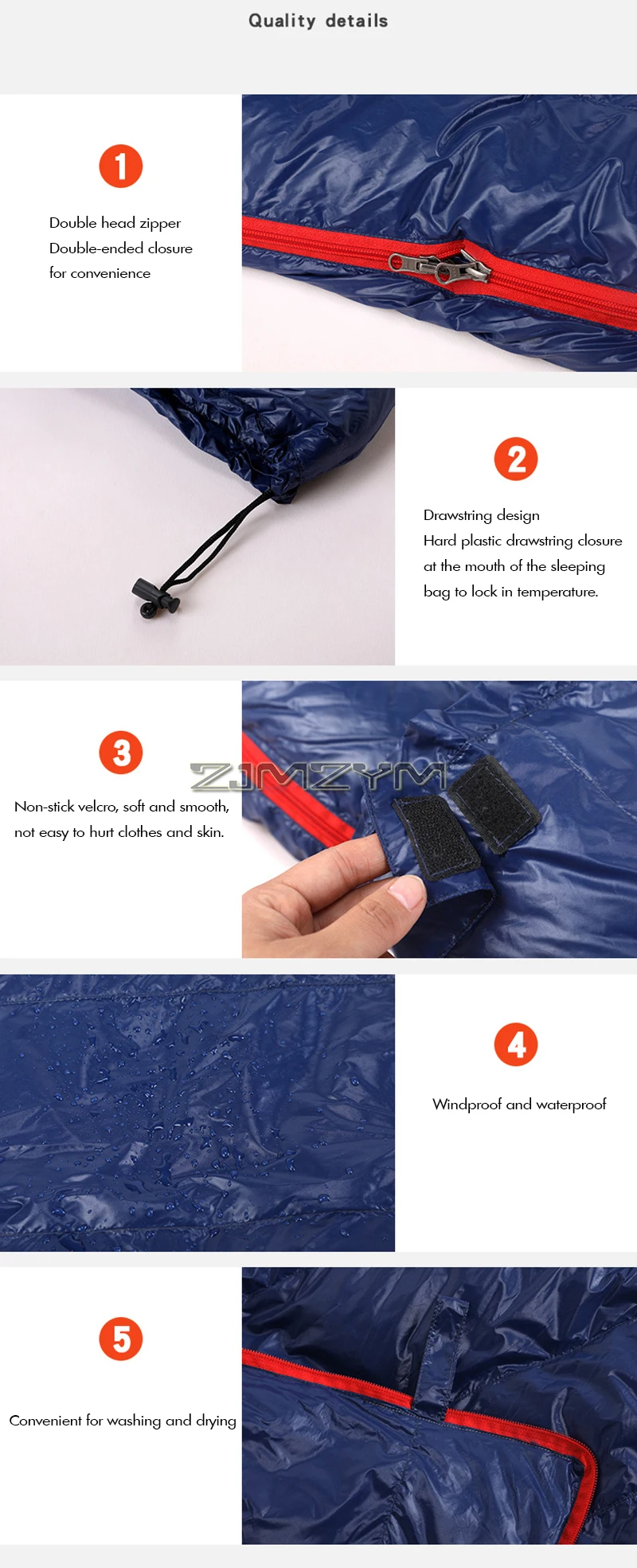 Quality details

1

Double head zipper
Double-ended closure
for convenience

2

Drawstring design
Hard plastic drawstring closure at the mouth of the sleeping bag to lock in temperature.

3

ZJMZYM

Non-stick velcro, soft and smooth, not easy to hurt clothes and skin.

4

Windproof and waterproof

5

Convenient for washing and drying