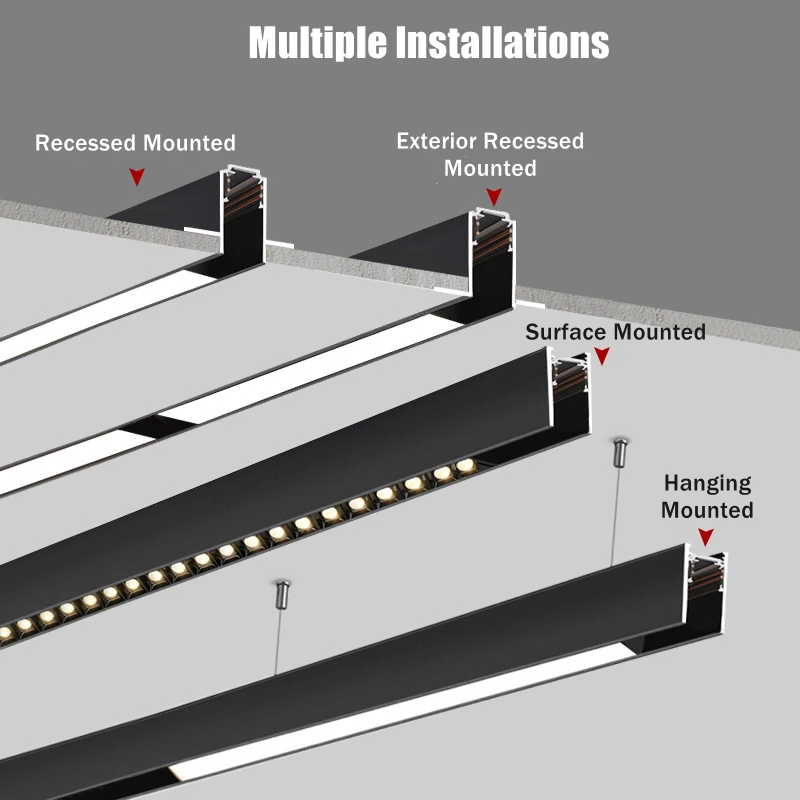 Multiple Installations

Recessed Mounted

Exterior Recessed Mounted

Surface Mounted

Hanging Mounted