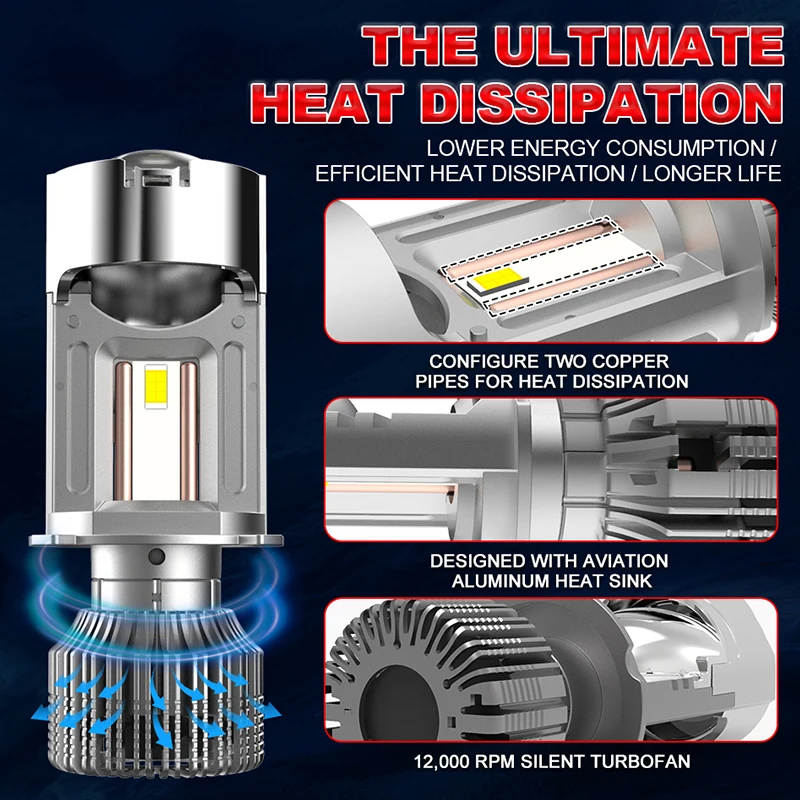 THE ULTIMATE HEAT DISSIPATION

LOWER ENERGY CONSUMPTION / EFFICIENT HEAT DISSIPATION / LONGER LIFE

CONFIGURE TWO COPPER PIPES FOR HEAT DISSIPATION

DESIGNED WITH AVIATION ALUMINUM HEAT SINK

12,000 RPM SILENT TURBOFAN