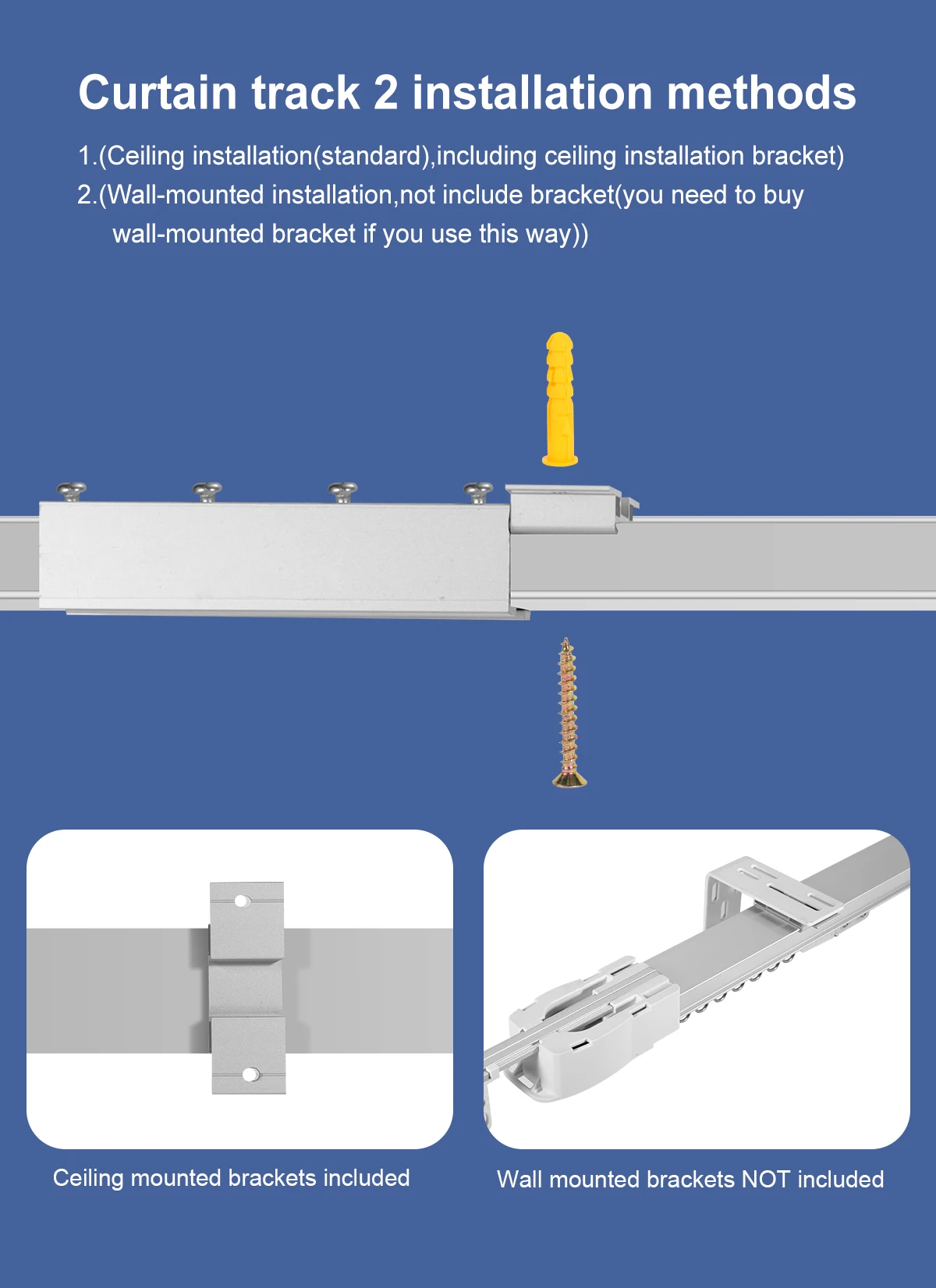 Curtain track 2 installation methods

1.(Ceiling installation(standard),including ceiling installation bracket)
2.(Wall-mounted installation,not include bracket(you need to buy wall-mounted bracket if you use this way))

Ceiling mounted brackets included

Wall mounted brackets NOT included