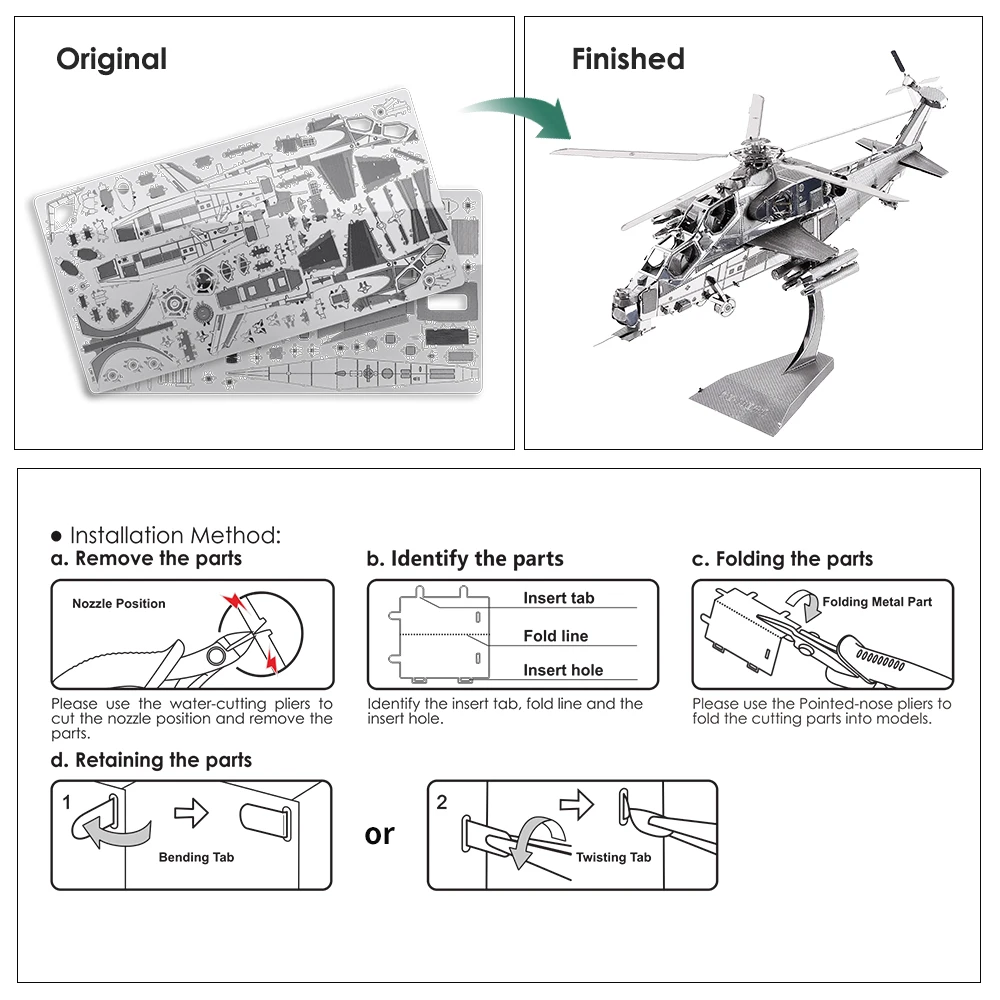 Original

Finished

● Installation Method:

a. Remove the parts

Nozzle Position

Please use the water-cutting pliers to cut the nozzle position and remove the parts.

b. Identify the parts

Insert tab

Fold line

Insert hole

Identify the insert tab, fold line and the insert hole.

c. Folding the parts

Folding Metal Part

Please use the Pointed-nose pliers to fold the cutting parts into models.

d. Retaining the parts

1

Bending Tab

or

2

Twisting Tab