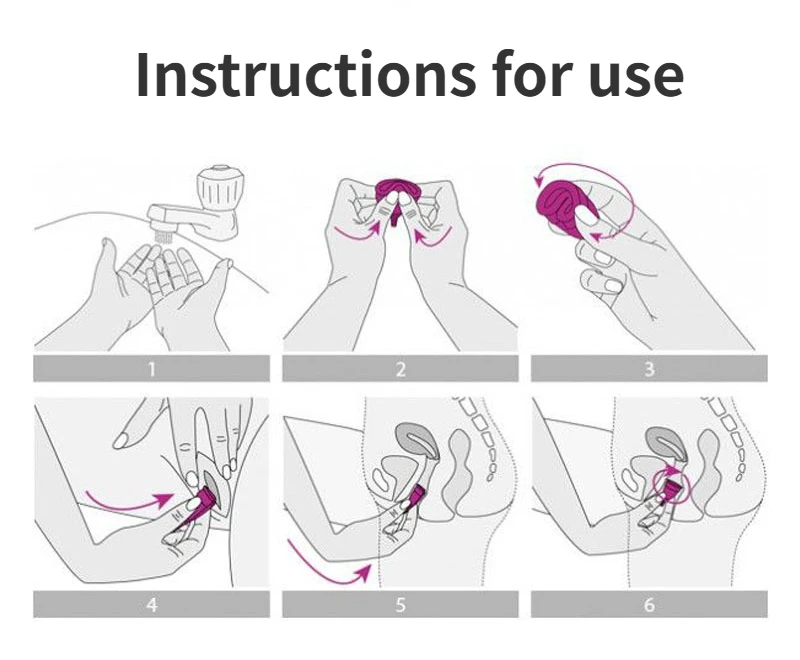 Instructions for use

1

2

3

4

5

6