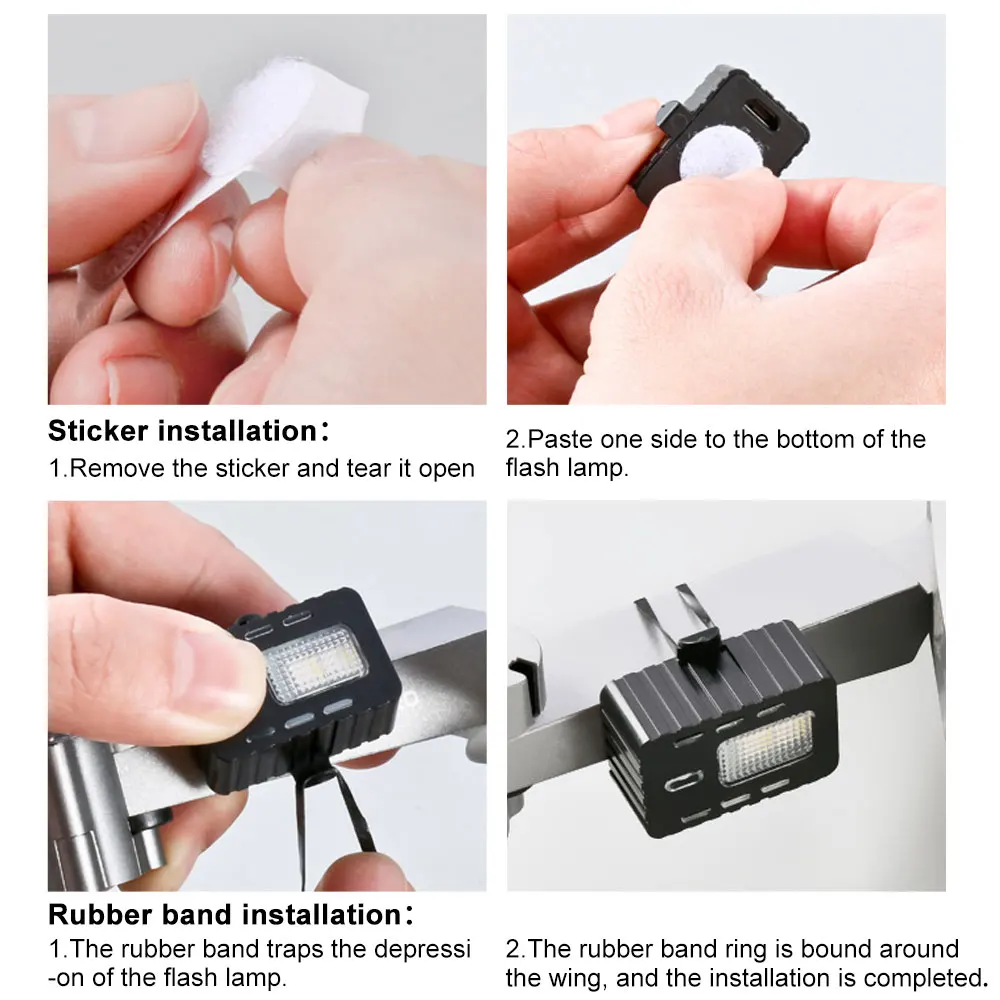 Sticker installation:
1.Remove the sticker and tear it open

2.Paste one side to the bottom of the flash lamp.

Rubber band installation:
1.The rubber band traps the depression of the flash lamp.

2.The rubber band ring is bound around the wing, and the installation is completed.