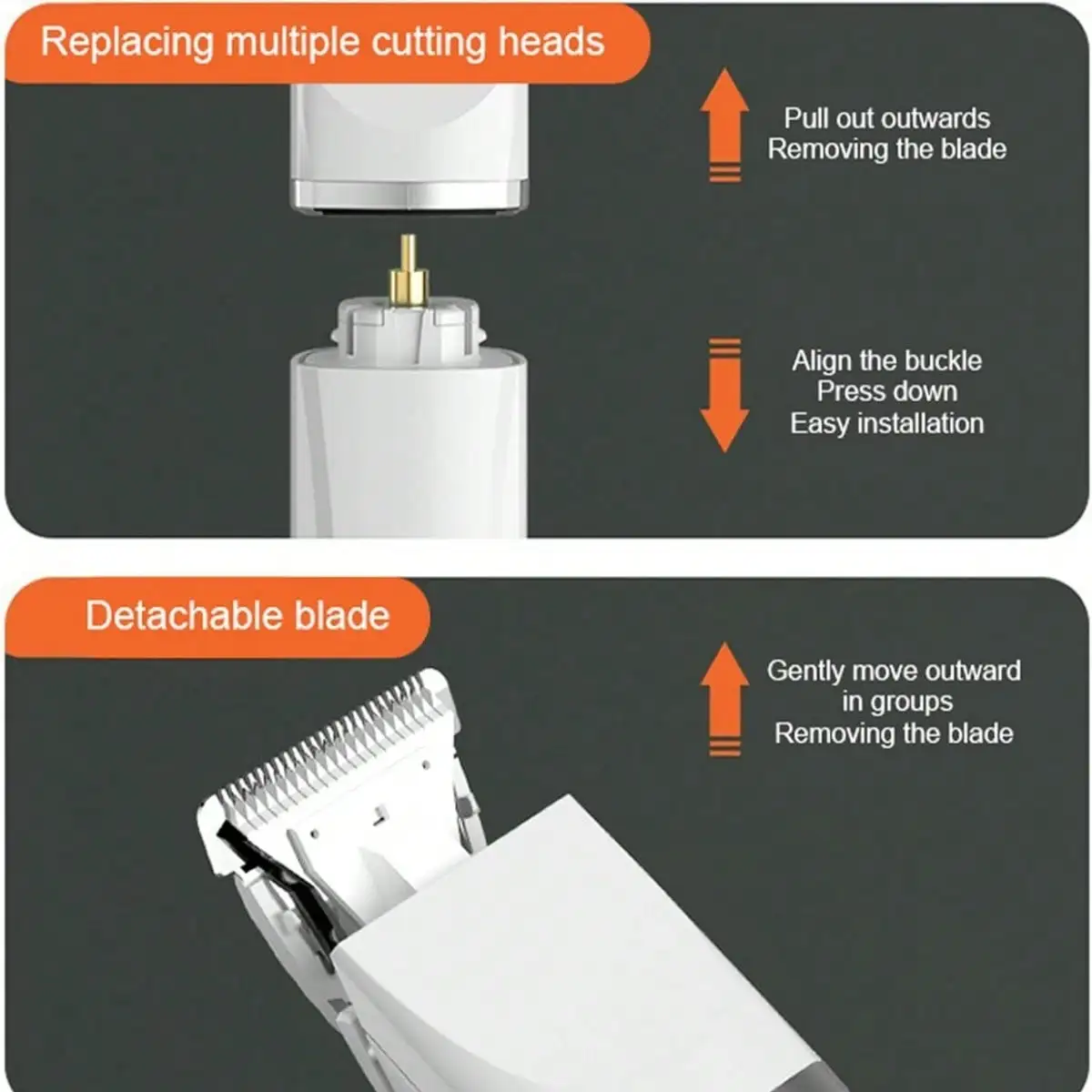 Replacing multiple cutting heads

Pull out outwards
Removing the blade

Align the buckle
Press down
Easy installation

Detachable blade

Gently move outward
in groups
Removing the blade