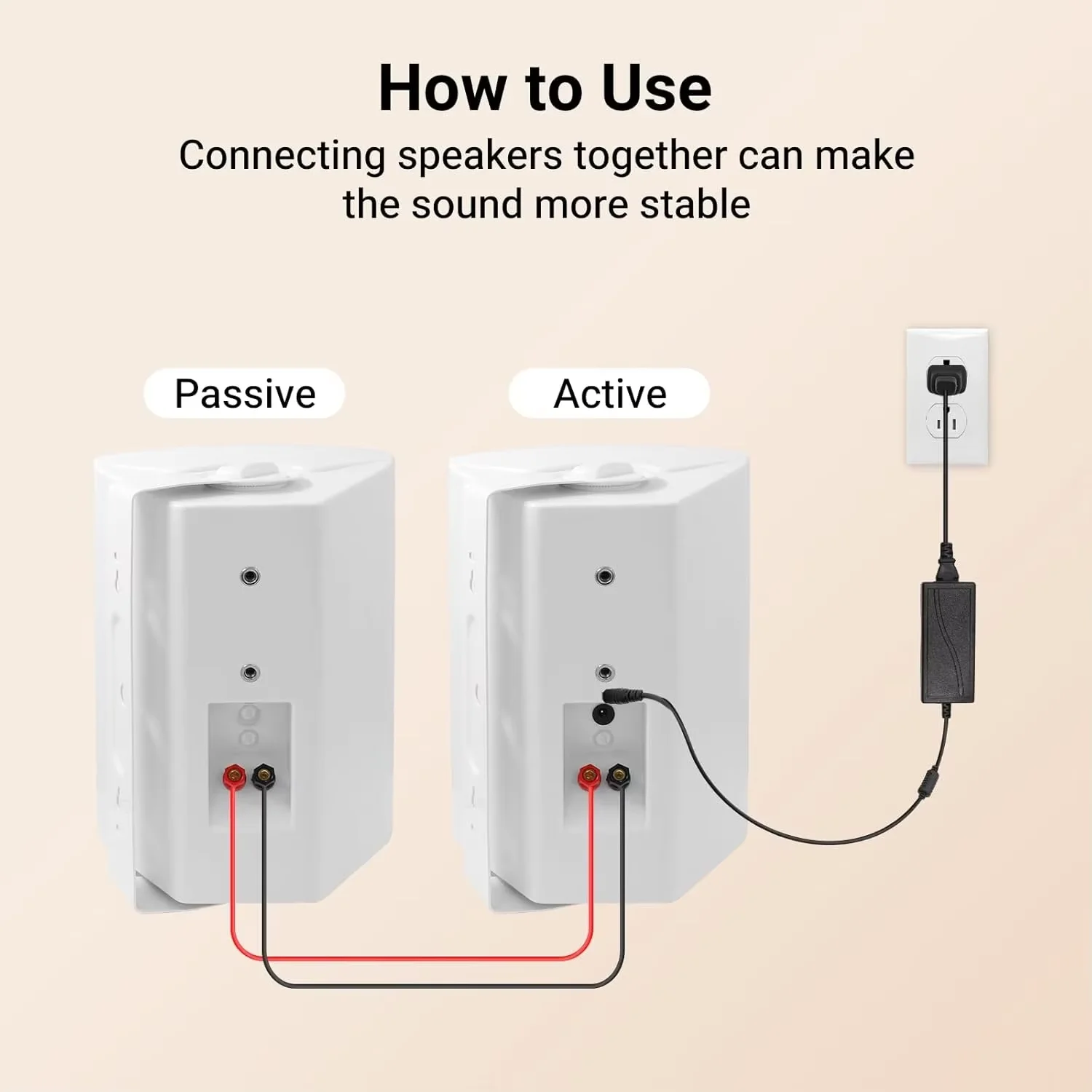 How to Use

Connecting speakers together can make the sound more stable

Passive

Active