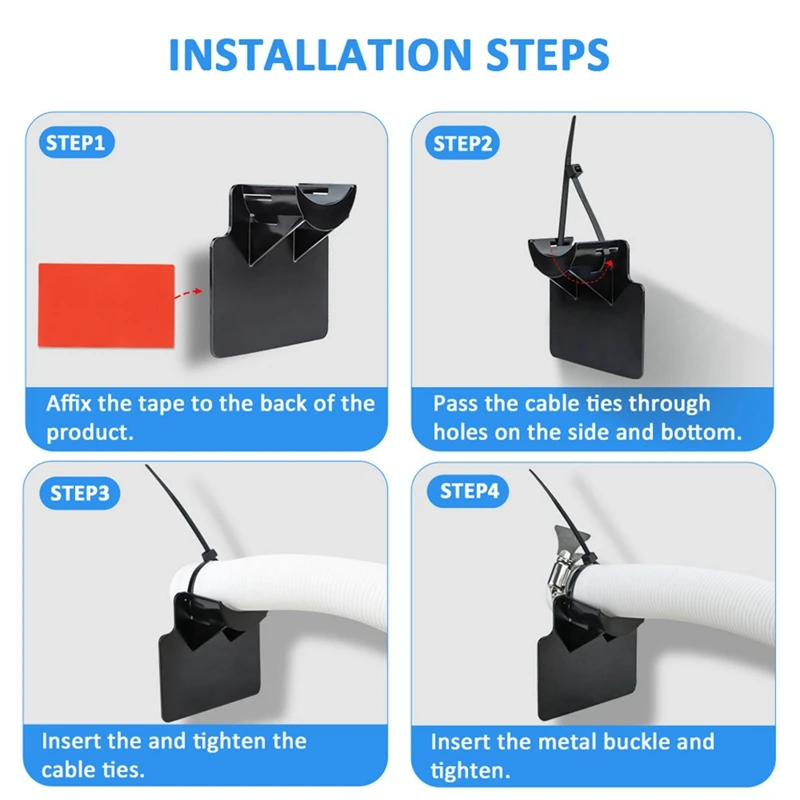 INSTALLATION STEPS

STEP1

Affix the tape to the back of the product.

STEP2

Pass the cable ties through holes on the side and bottom.

STEP3

Insert the and tighten the cable ties.

STEP4

Insert the metal buckle and tighten.