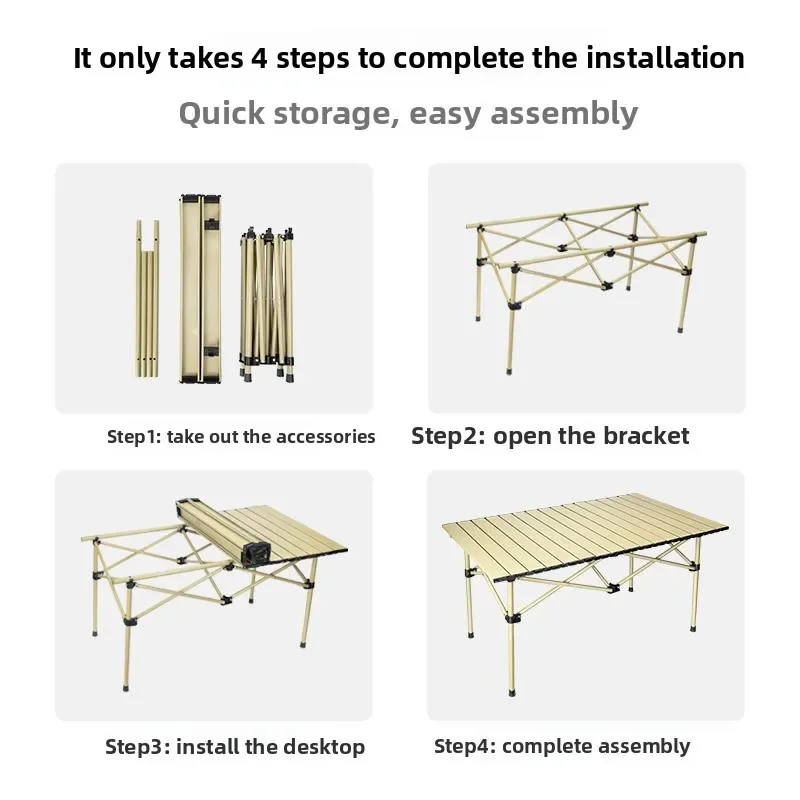 It only takes 4 steps to complete the installation

Quick storage, easy assembly

Step1: take out the accessories

Step2: open the bracket

Step3: install the desktop

Step4: complete assembly