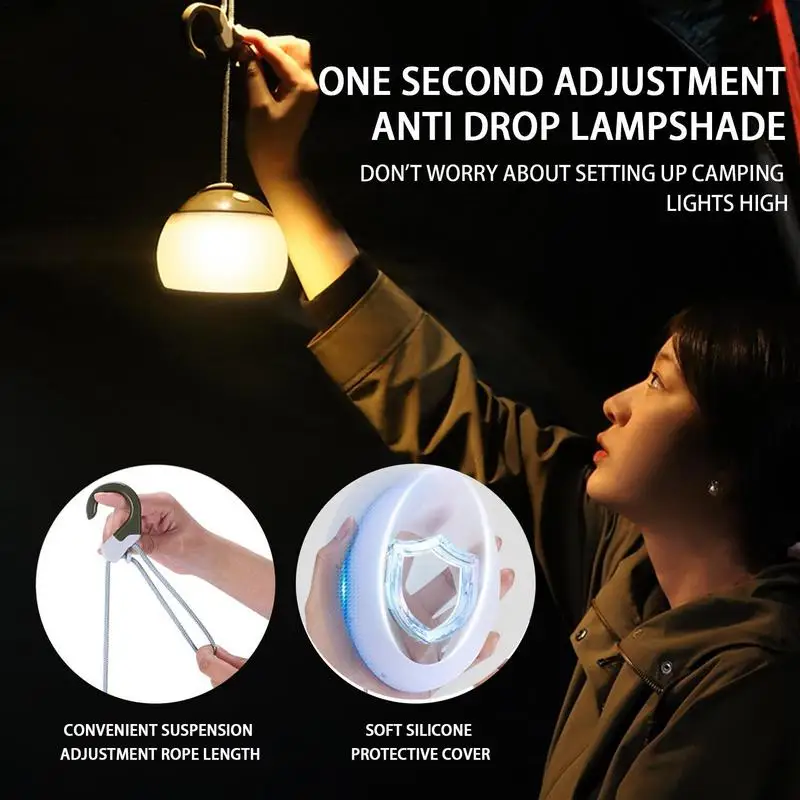 ONE SECOND ADJUSTMENT
ANTI DROP LAMPSHADE

DON'T WORRY ABOUT SETTING UP CAMPING LIGHTS HIGH

CONVENIENT SUSPENSION ADJUSTMENT ROPE LENGTH

SOFT SILICONE PROTECTIVE COVER