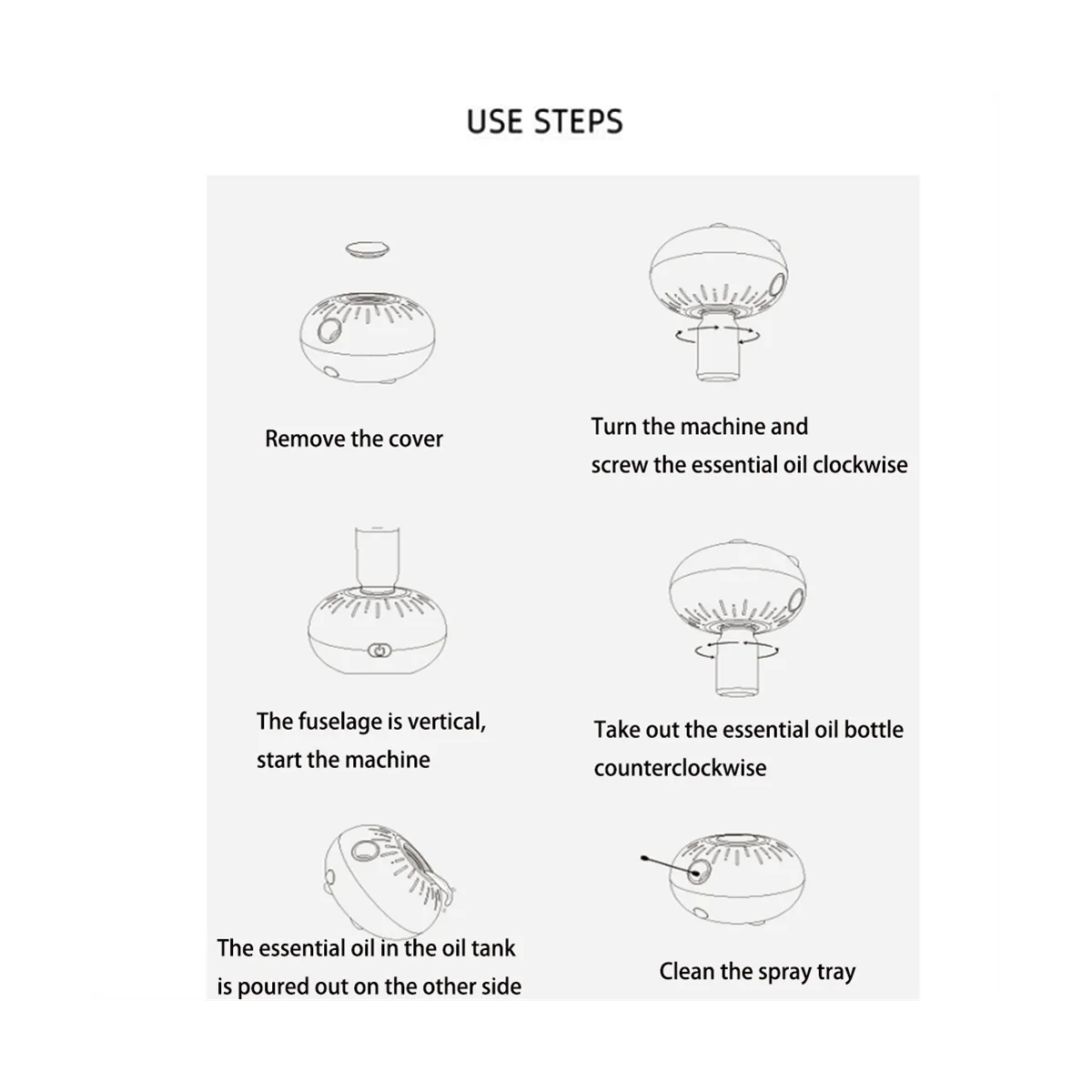 USE STEPS

Remove the cover

Turn the machine and screw the essential oil clockwise

The fuselage is vertical, start the machine

Take out the essential oil bottle counterclockwise

The essential oil in the oil tank is poured out on the other side

Clean the spray tray