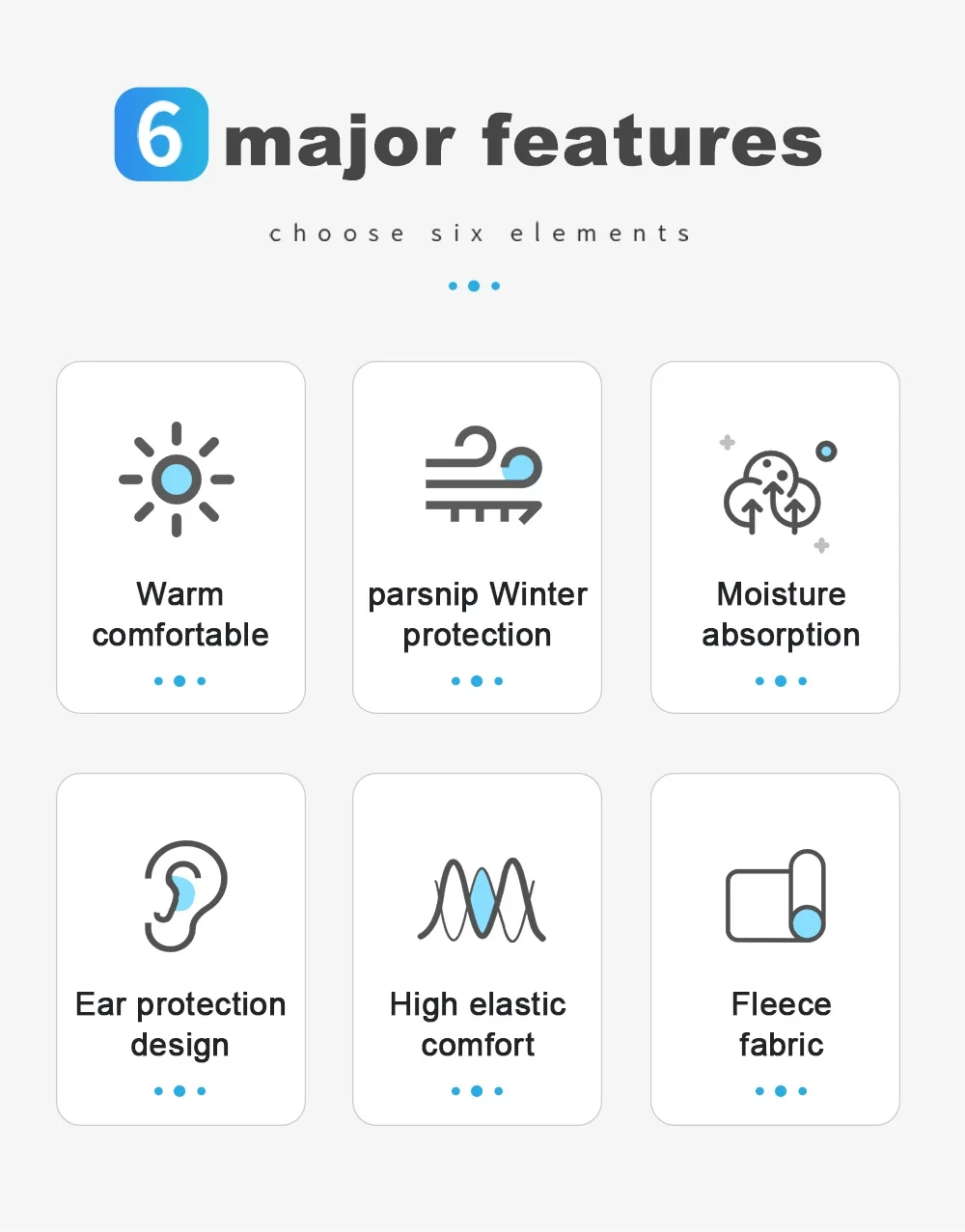 6 major features

choose six elements

Warm comfortable

parsnip Winter protection

Moisture absorption

Ear protection design

High elastic comfort

Fleece fabric