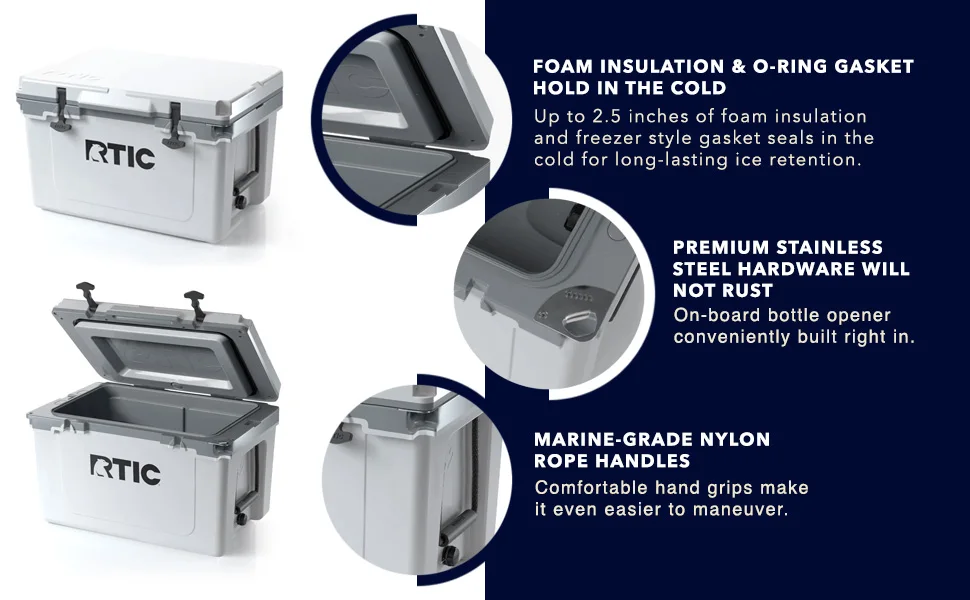 RTIC

RTIC

FOAM INSULATION & O-RING GASKET HOLD IN THE COLD

Up to 2.5 inches of foam insulation and freezer style gasket seals in the cold for long-lasting ice retention.

PREMIUM STAINLESS STEEL HARDWARE WILL NOT RUST

On-board bottle opener conveniently built right in.

MARINE-GRADE NYLON ROPE HANDLES

Comfortable hand grips make it even easier to maneuver.