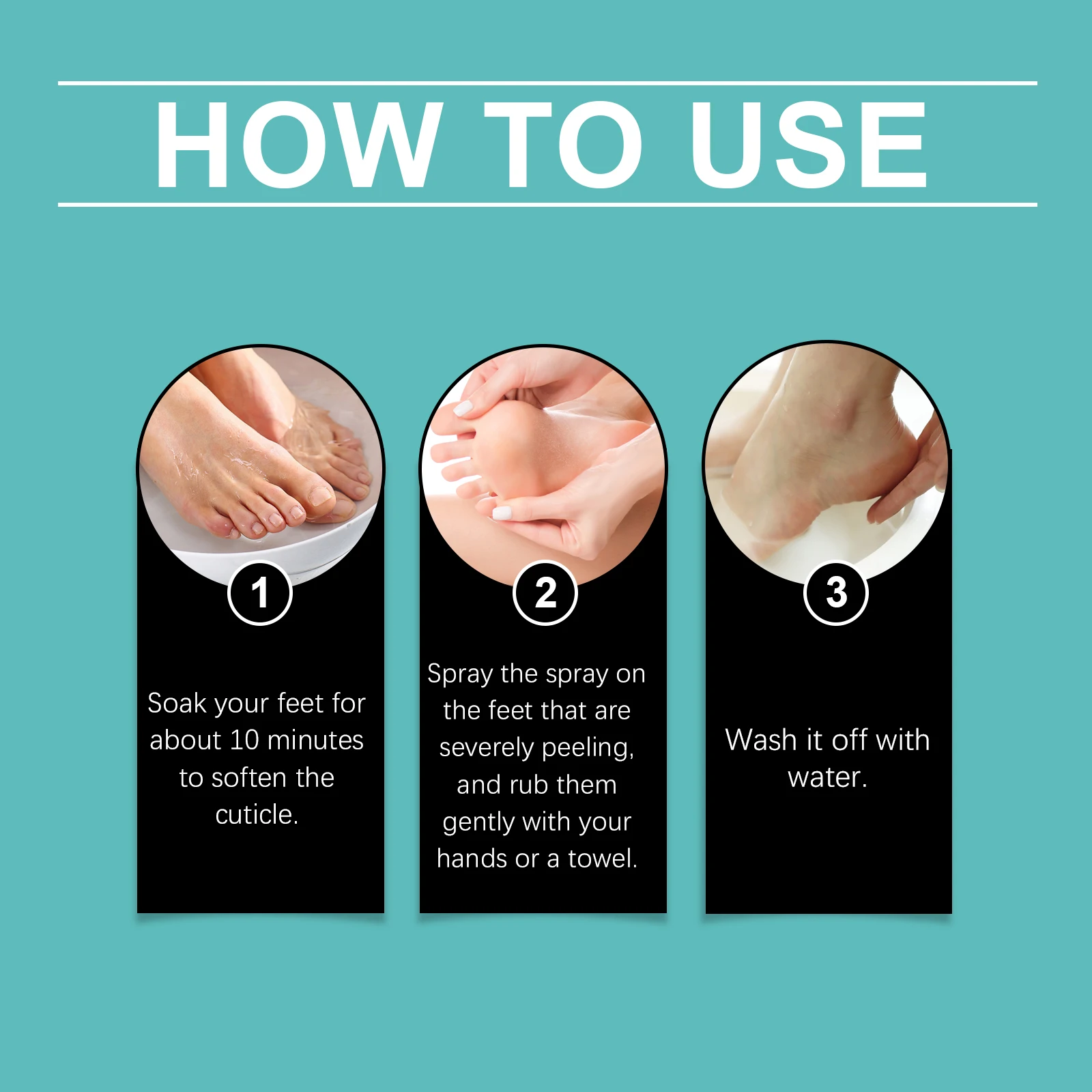 HOW TO USE

1

Soak your feet for about 10 minutes to soften the cuticle.

2

Spray the spray on the feet that are severely peeling, and rub them gently with your hands or a towel.

3

Wash it off with water.