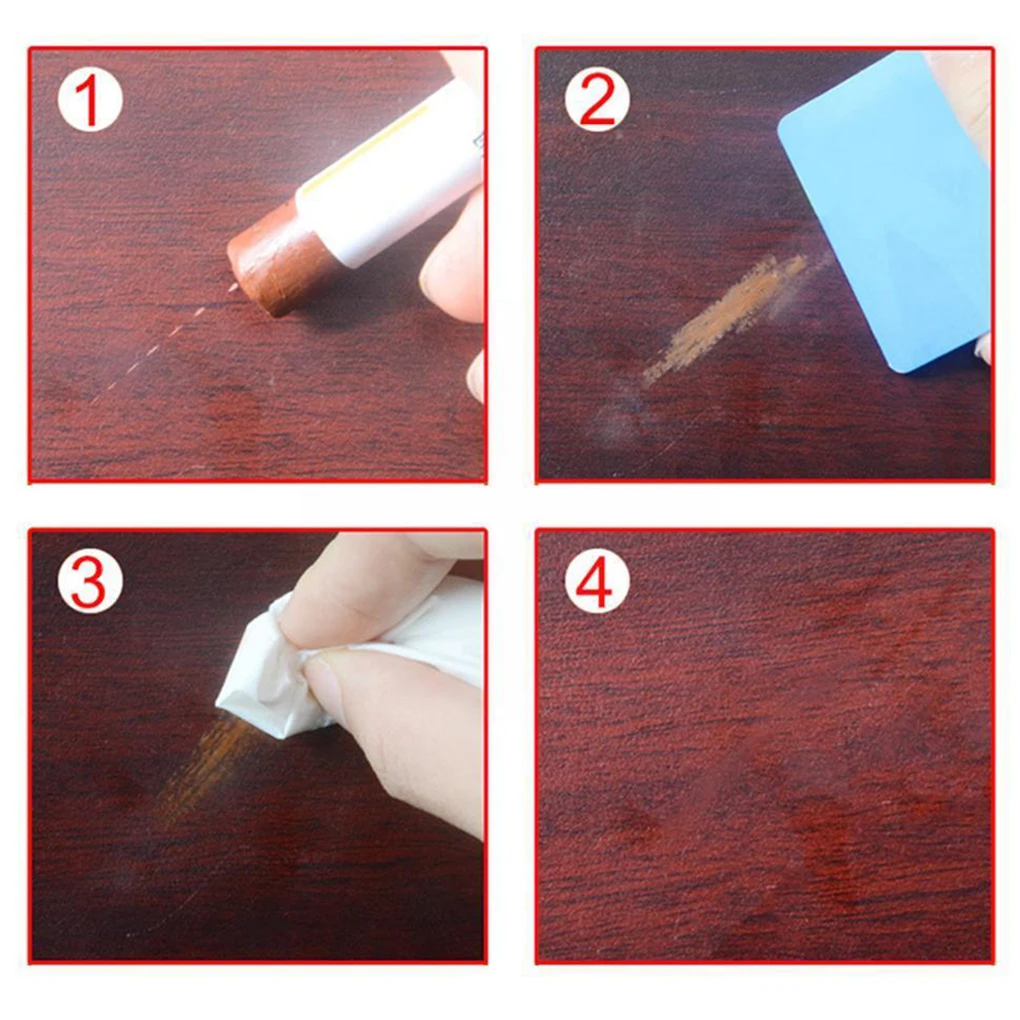 1

2

3

4