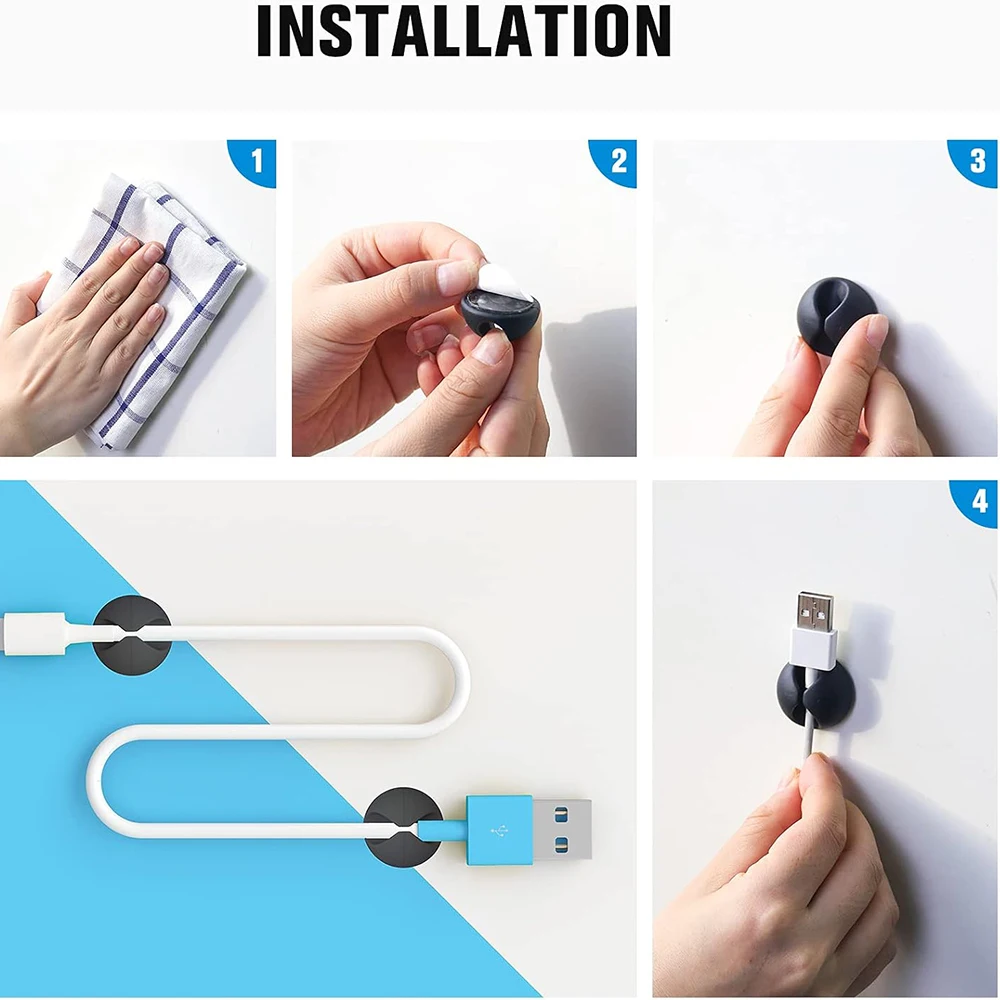 INSTALLATION

1

2

3

4