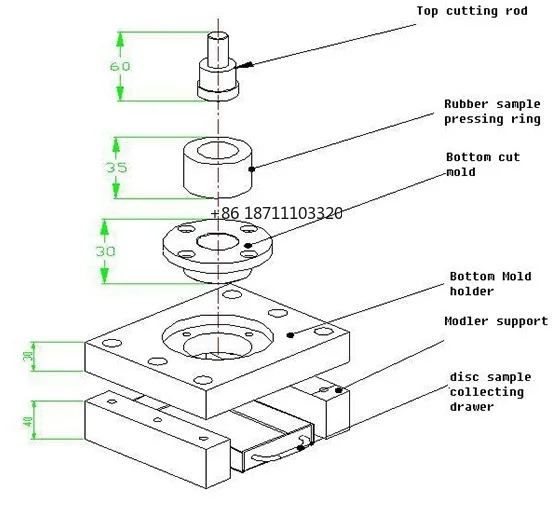 Top cutting rod

60

Rubber sample pressing ring

35

Bottom cut mold

+86 18711103320

30

Bottom Mold holder

Modler support

30

disc sample collecting drawer

40