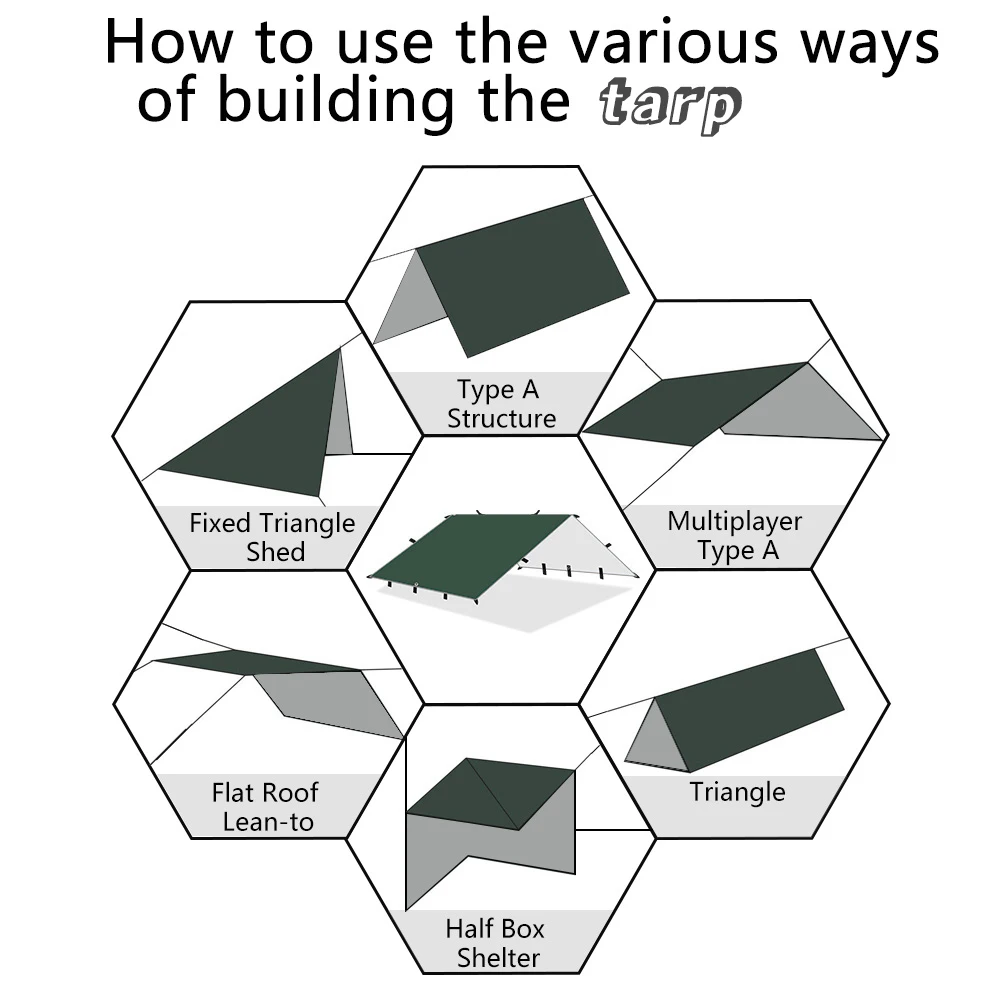 How to use the various ways of building the tarp

Type A Structure

Fixed Triangle Shed

Multiplayer Type A

Flat Roof Lean-to

Triangle

Half Box Shelter