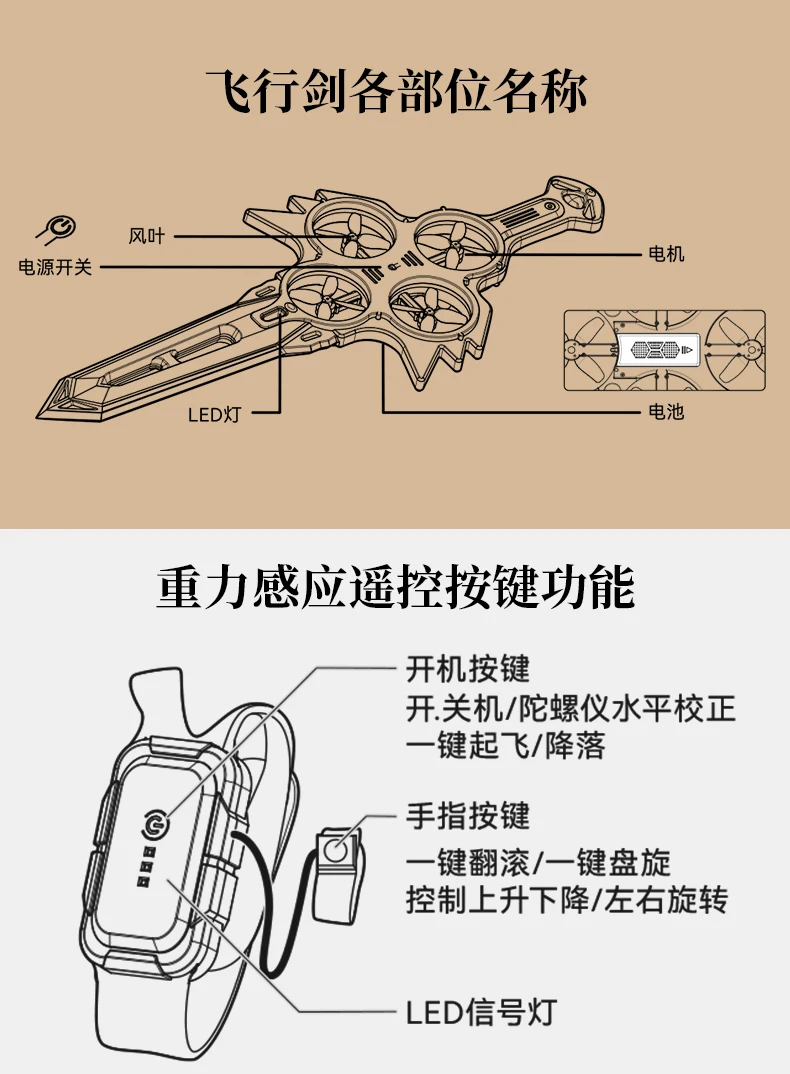 飞行剑各部位名称

风叶

电源开关

电机

LED灯

电池

重力感应遥控按键功能

开机按键
开.关机/陀螺仪水平校正
一键起飞/降落

手指按键
一键翻滚/一键盘旋
控制上升下降/左右旋转

LED信号灯