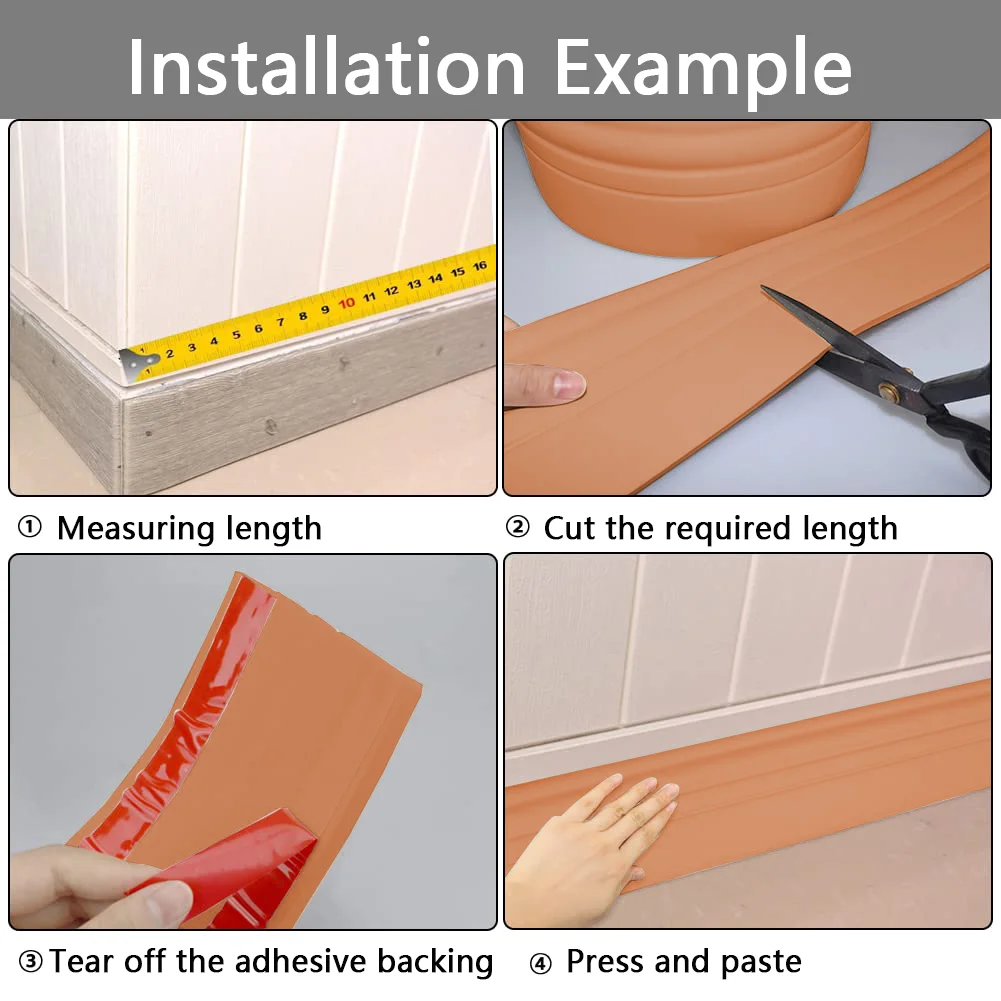 Installation Example

1 2 3 4 5 6 7 8 9 10 11 12 13 14 15 16

① Measuring length

② Cut the required length

③ Tear off the adhesive backing

④ Press and paste