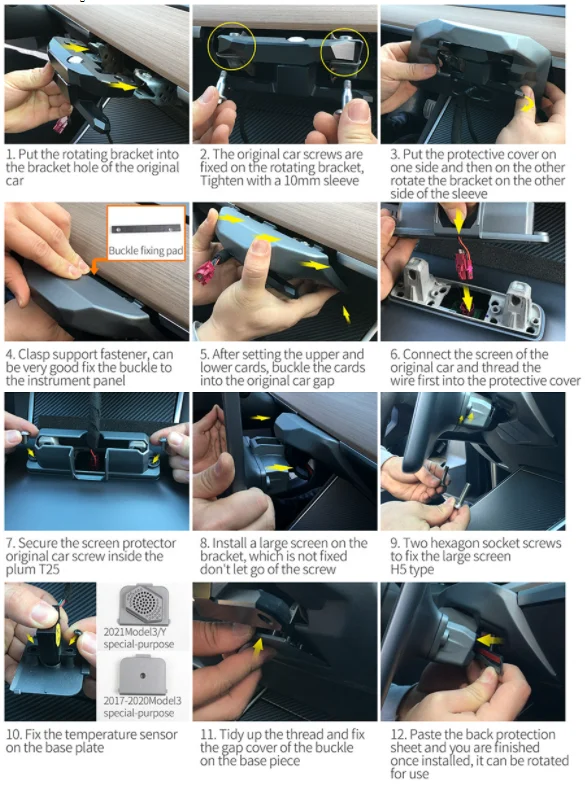 1. Put the rotating bracket into the bracket hole of the original car

2. The original car screws are fixed on the rotating bracket, Tighten with a 10mm sleeve

3. Put the protective cover on one side and then on the other rotate the bracket on the other side of the sleeve

Buckle fixing pad

4. Clasp support fastener, can be very good fix the buckle to the instrument panel

5. After setting the upper and lower cards, buckle the cards into the original car gap

6. Connect the screen of the original car and thread the wire first into the protective cover

7. Secure the screen protector original car screw inside the plum T25

8. Install a large screen on the bracket, which is not fixed don't let go of the screw

9. Two hexagon socket screws to fix the large screen H5 type

2021Model3/Y special-purpose

2017-2020Model3 special-purpose

10. Fix the temperature sensor on the base plate

11. Tidy up the thread and fix the gap cover of the buckle on the base piece

12. Paste the back protection sheet and you are finished once installed, it can be rotated for use