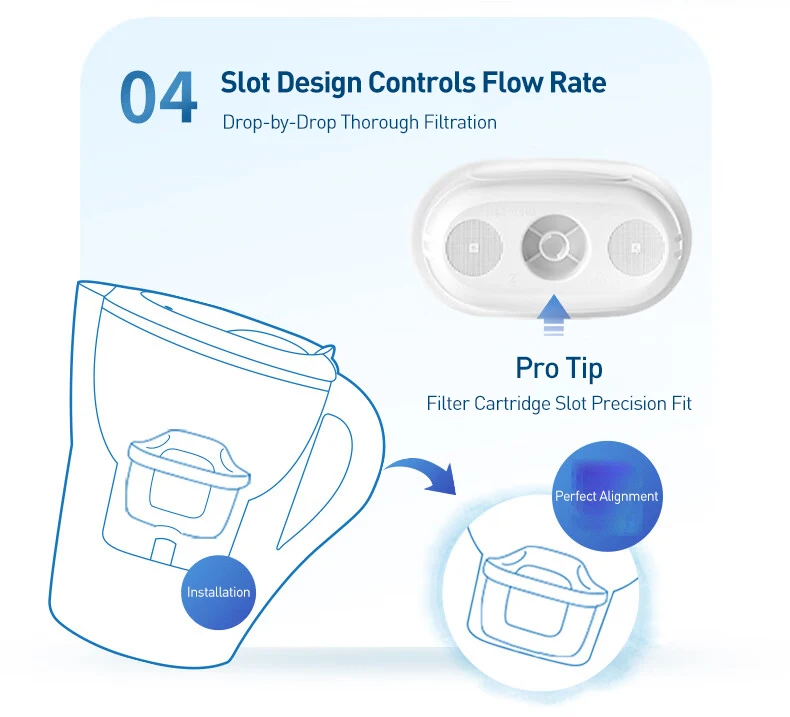 04 Slot Design Controls Flow Rate

Drop-by-Drop Thorough Filtration

Pro Tip

Filter Cartridge Slot Precision Fit

Perfect Alignment

Installation